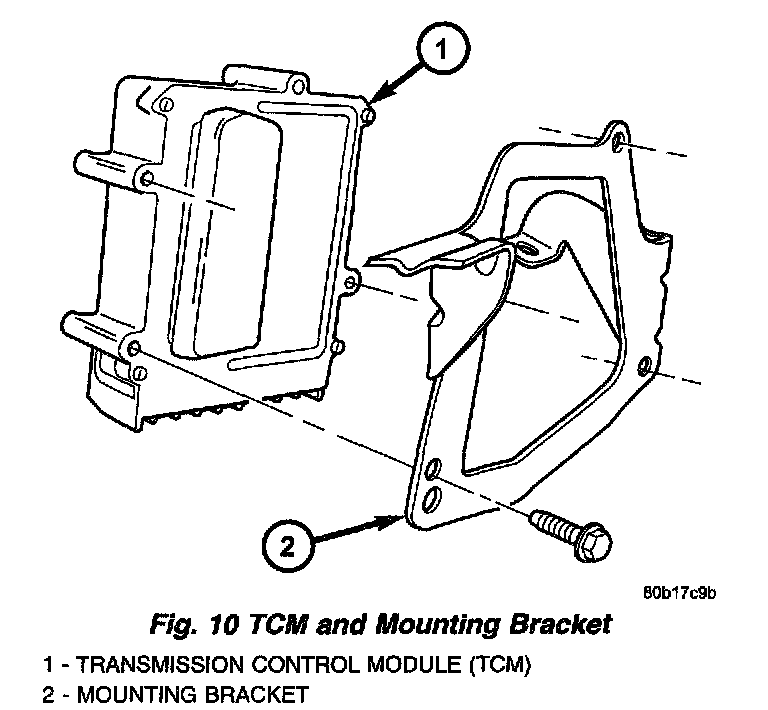 1

2

80b17c9b

Fig. 10 TCM and Mounting Bracket

1 - TRANSMISSION CONTROL MODULE (TCM)
2 - MOUNTING BRACKET