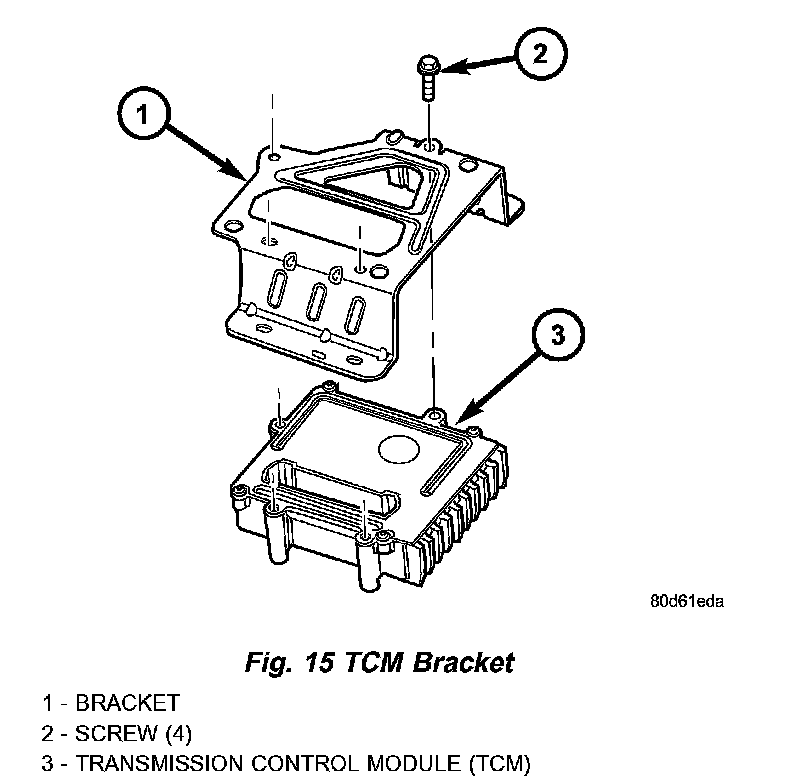 2

1

3

80d61eda

Fig. 15 TCM Bracket

1 - BRACKET
2 - SCREW (4)
3 - TRANSMISSION CONTROL MODULE (TCM)