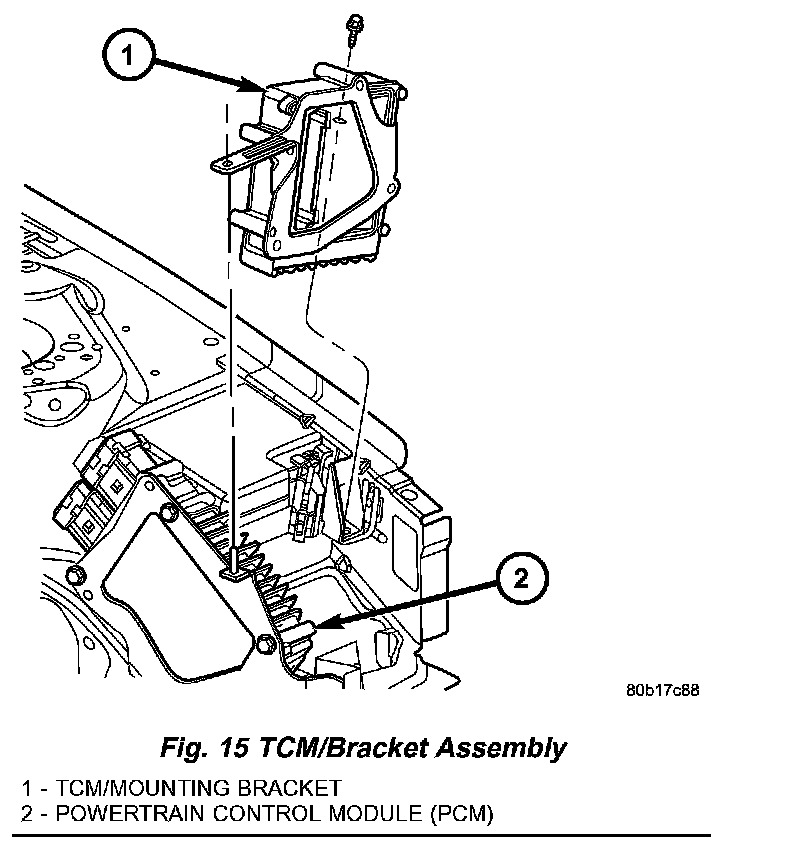 1

2

80b17c88

Fig. 15 TCM/Bracket Assembly

1 - TCM/MOUNTING BRACKET
2 - POWERTRAIN CONTROL MODULE (PCM)