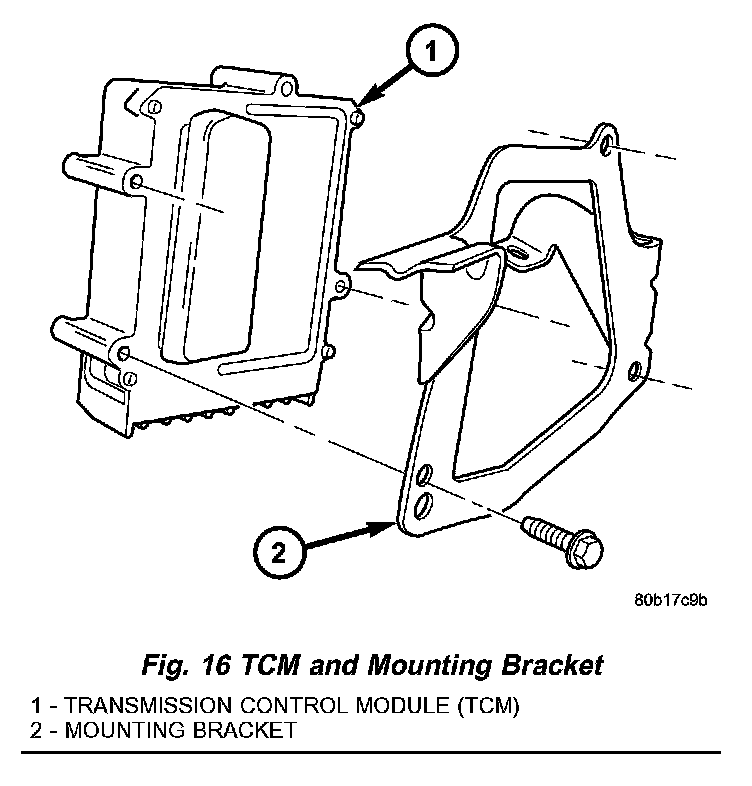 1

2

80b17c9b

Fig. 16 TCM and Mounting Bracket

1 - TRANSMISSION CONTROL MODULE (TCM)
2 - MOUNTING BRACKET