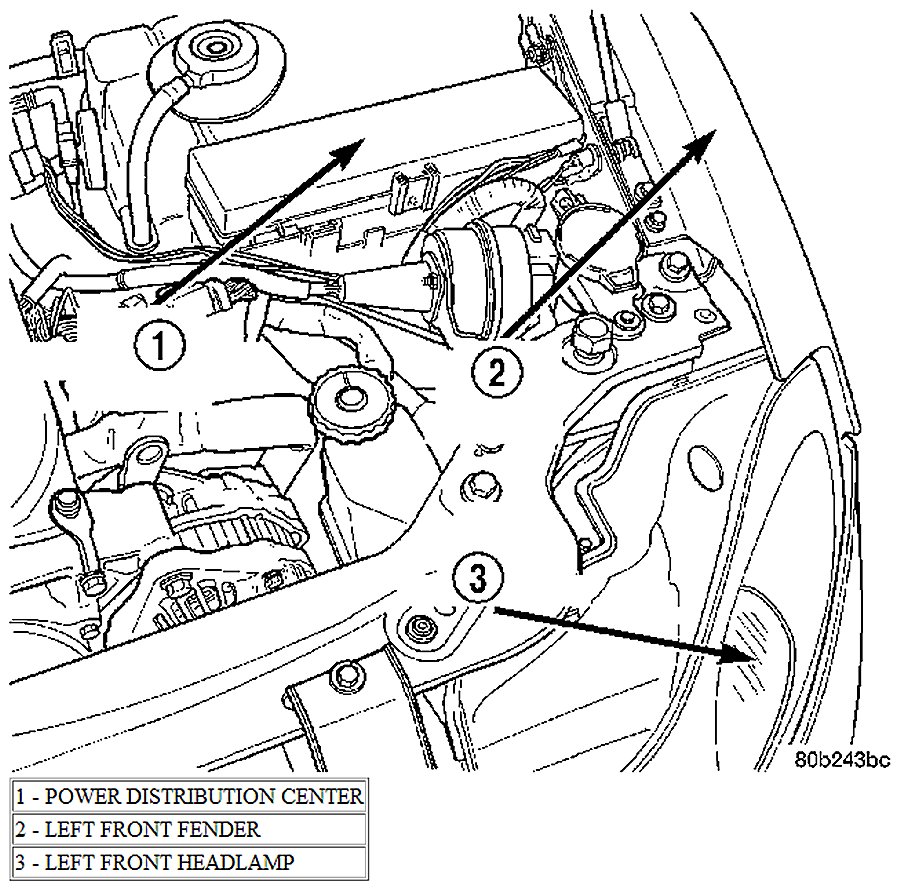 1

2

3

80b243bc

| 1 - POWER DISTRIBUTION CENTER |
|---|
| 2 - LEFT FRONT FENDER |
| 3 - LEFT FRONT HEADLAMP |