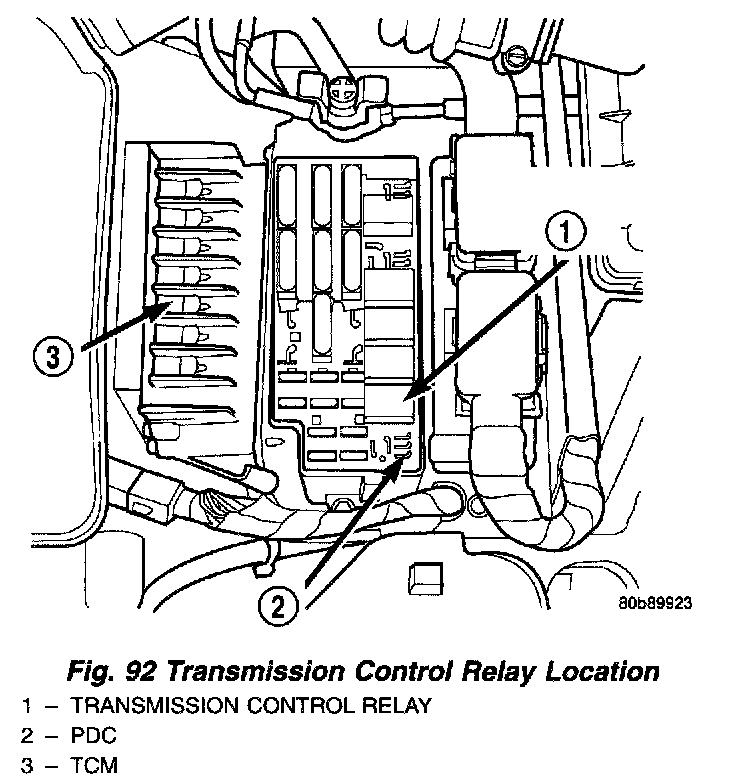 1

3

2

80b89923

Fig. 92 Transmission Control Relay Location

1 – TRANSMISSION CONTROL RELAY
2 – PDC
3 – TCM