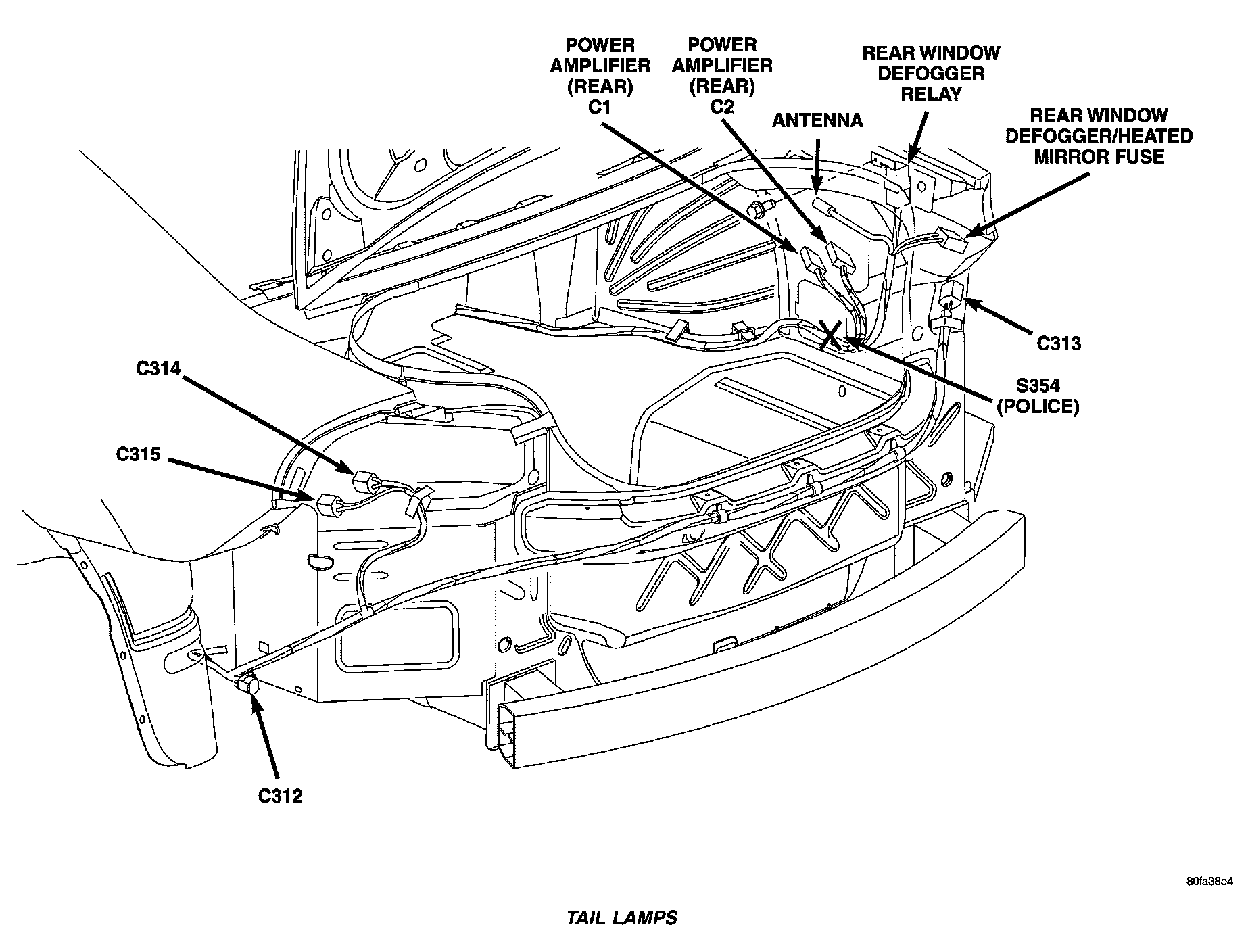 POWER AMPLIFIER (REAR) C1

POWER AMPLIFIER (REAR) C2

REAR WINDOW DEFOGGER RELAY

ANTENNA

REAR WINDOW DEFOGGER/HEATED MIRROR FUSE

C313

S354 (POLICE)

C314

C315

C312

80fa38e4

TAIL LAMPS