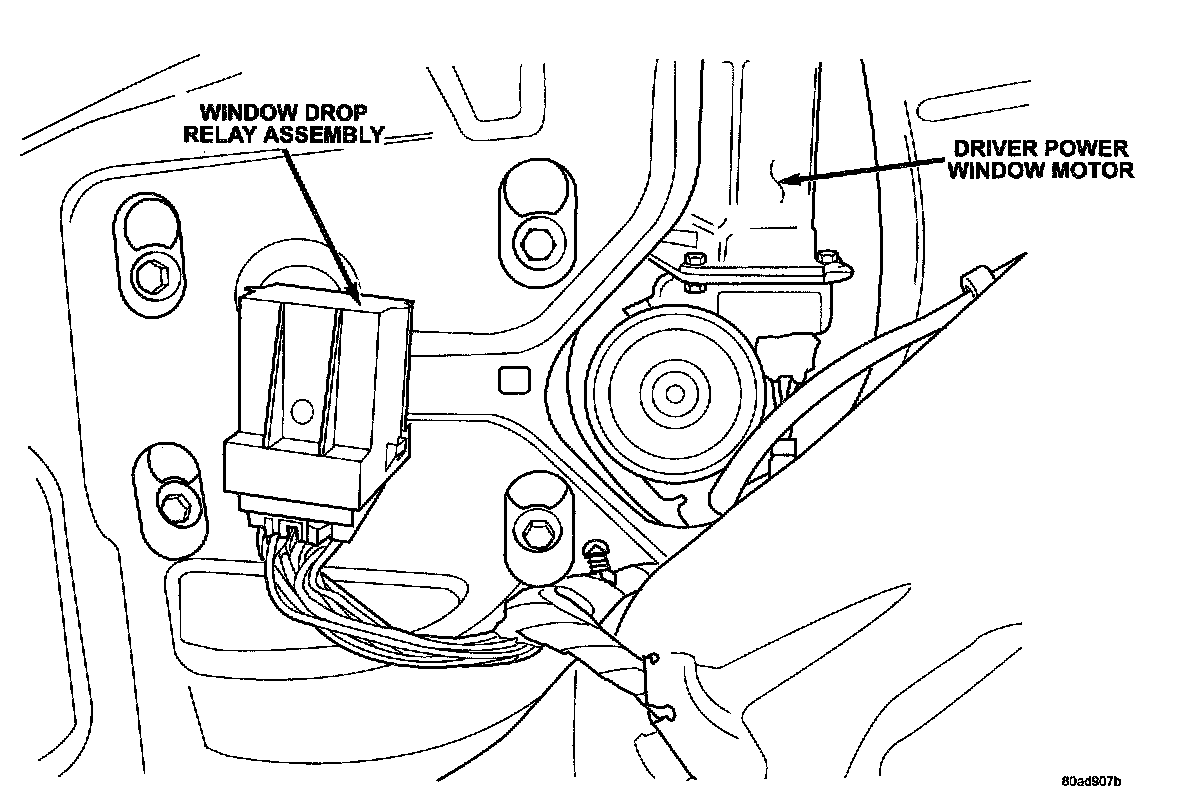 WINDOW DROP
RELAY ASSEMBLY

DRIVER POWER
WINDOW MOTOR

80ad907b