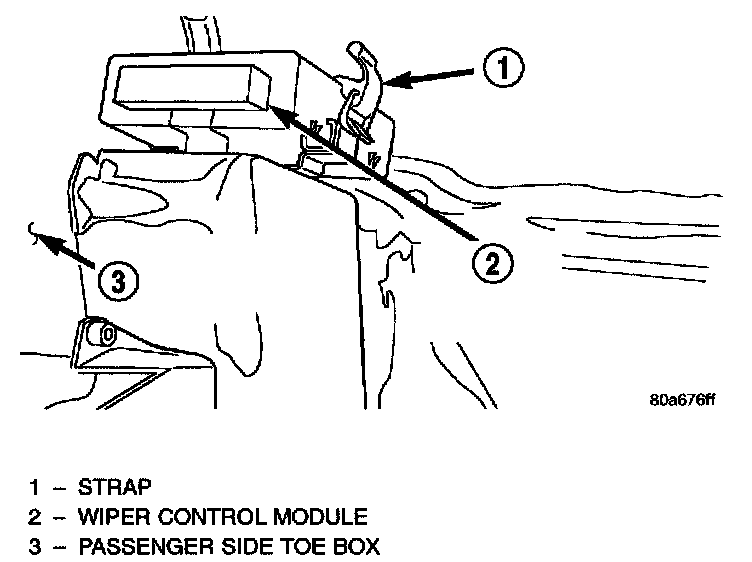 1

2

3

80a676ff

1 – STRAP
2 – WIPER CONTROL MODULE
3 – PASSENGER SIDE TOE BOX