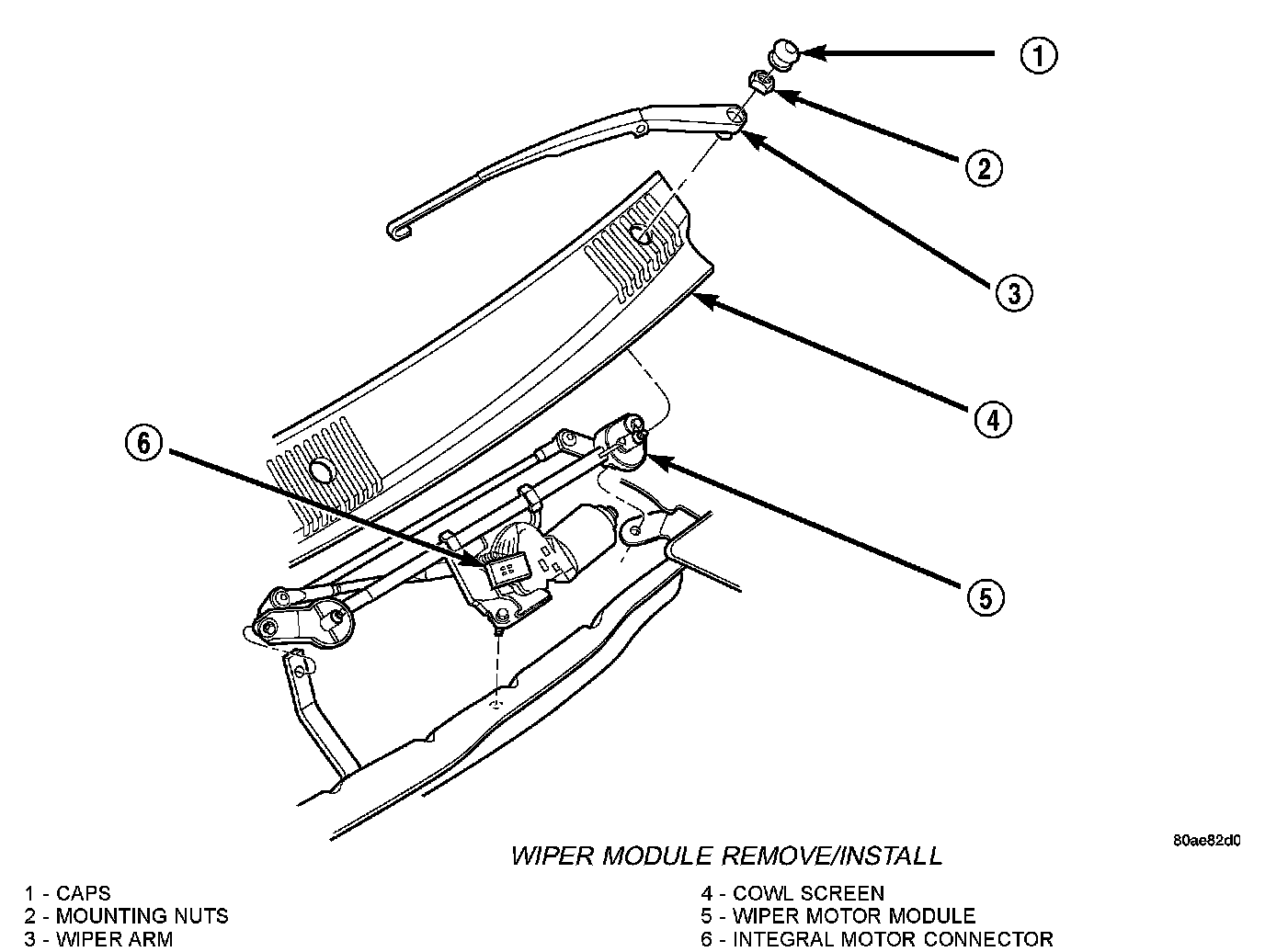 1
2
3
4
5
6

80ae82d0

WIPER MODULE REMOVE/INSTALL

1 - CAPS
2 - MOUNTING NUTS
3 - WIPER ARM

4 - COWL SCREEN
5 - WIPER MOTOR MODULE
6 - INTEGRAL MOTOR CONNECTOR