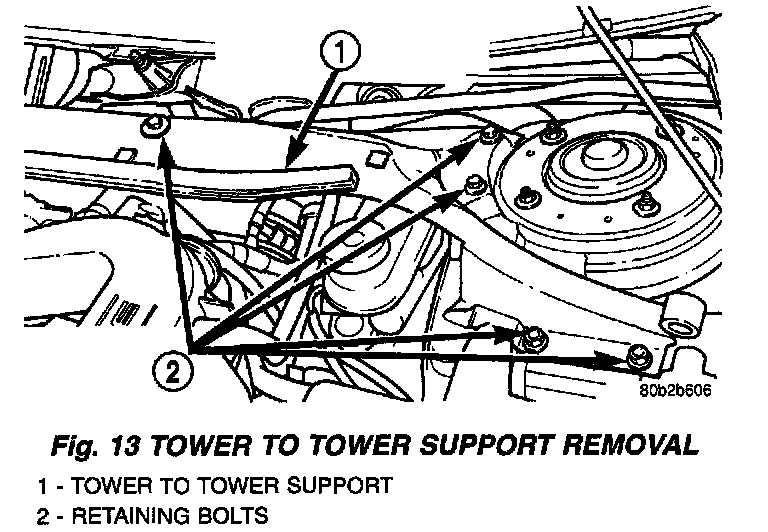 1

2

80b2b606

Fig. 13 TOWER TO TOWER SUPPORT REMOVAL

1 - TOWER TO TOWER SUPPORT
2 - RETAINING BOLTS