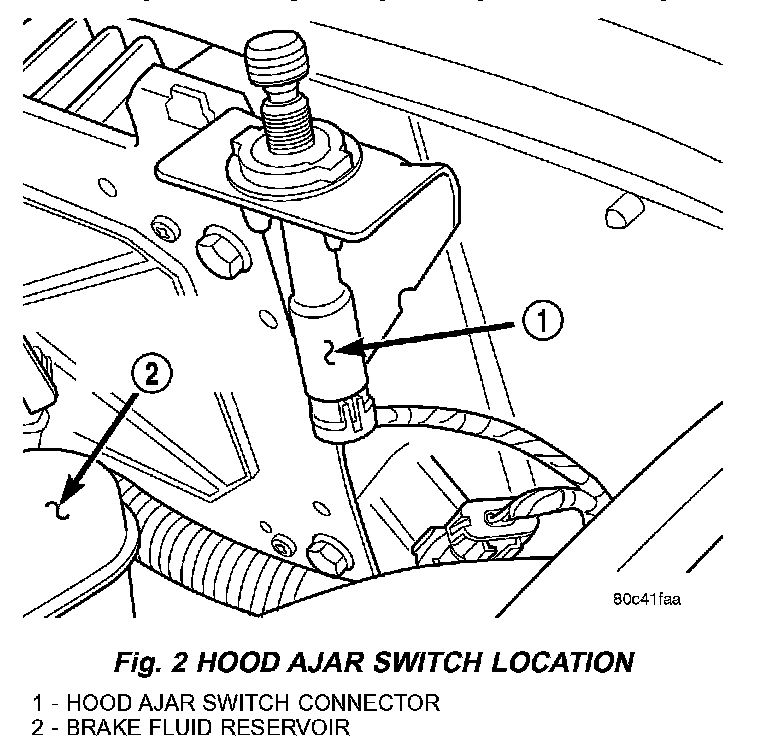 1

2

80c41faa

Fig. 2 HOOD AJAR SWITCH LOCATION

1 - HOOD AJAR SWITCH CONNECTOR
2 - BRAKE FLUID RESERVOIR