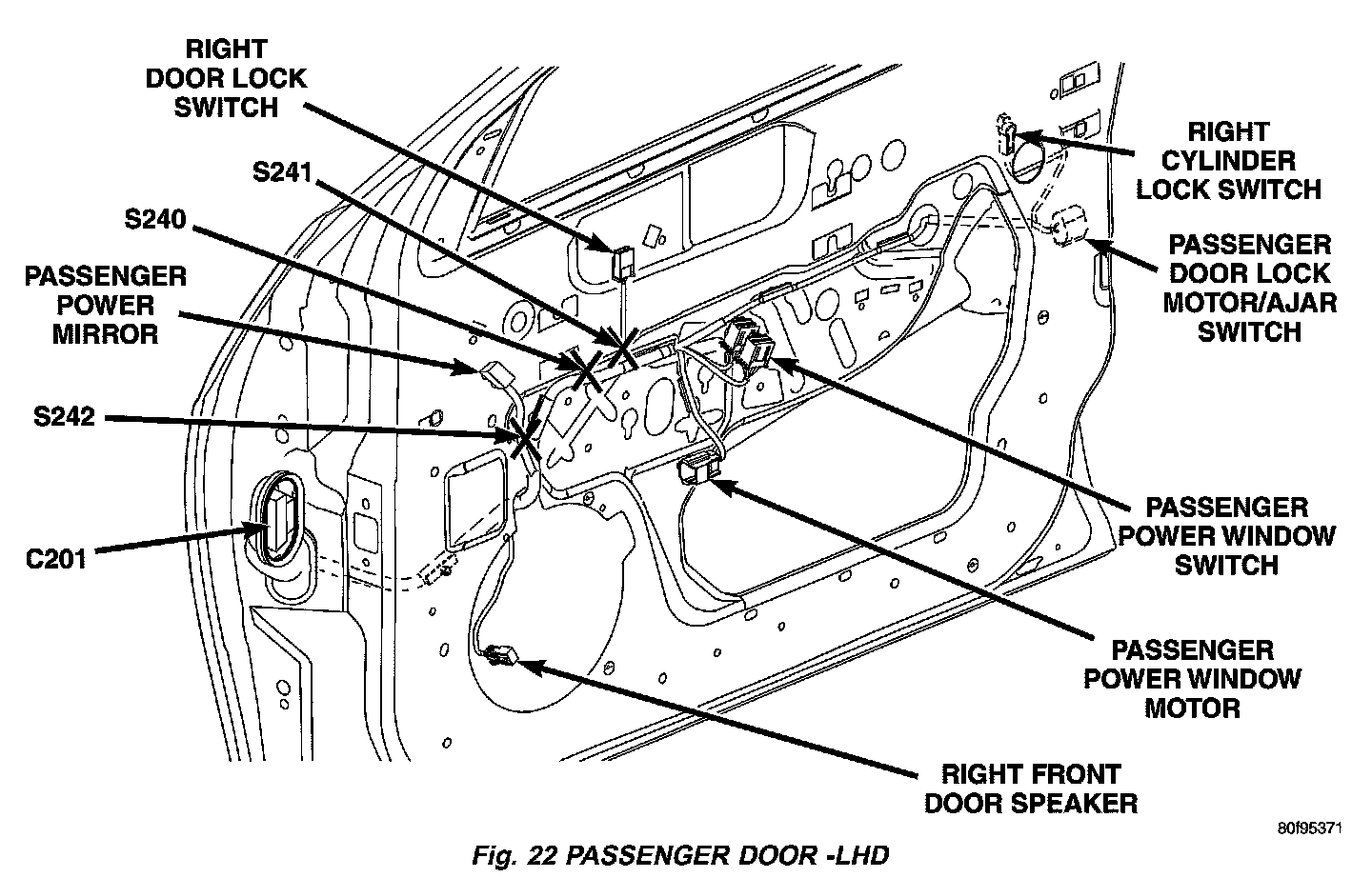 RIGHT DOOR LOCK SWITCH

S241

S240

PASSENGER POWER MIRROR

S242

C201

RIGHT CYLINDER LOCK SWITCH

PASSENGER DOOR LOCK MOTOR/AJAR SWITCH

PASSENGER POWER WINDOW SWITCH

PASSENGER POWER WINDOW MOTOR

RIGHT FRONT DOOR SPEAKER

80f95371

Fig. 22 PASSENGER DOOR -LHD