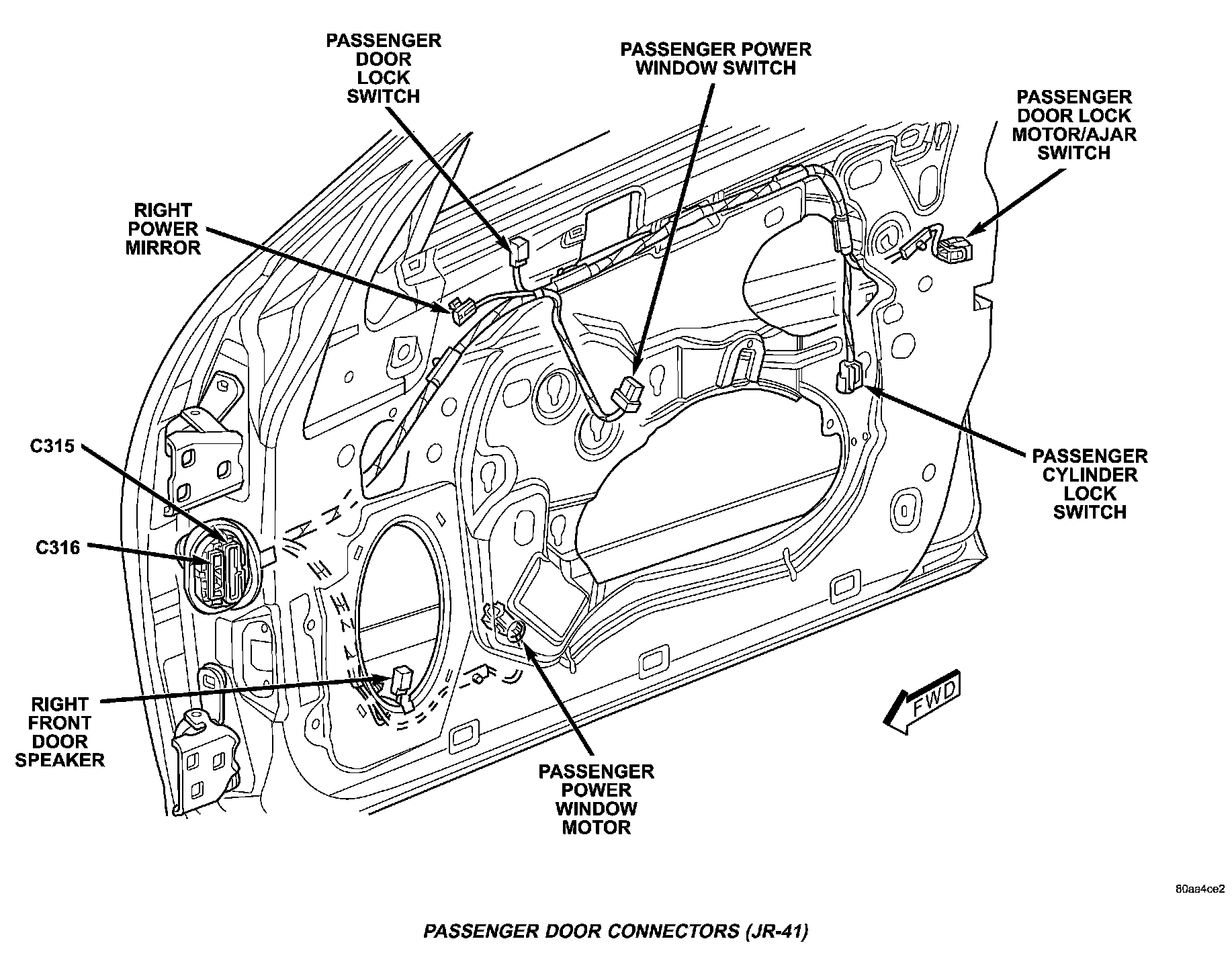 PASSENGER DOOR LOCK SWITCH

PASSENGER POWER WINDOW SWITCH

PASSENGER DOOR LOCK MOTOR/AJAR SWITCH

RIGHT POWER MIRROR

C315

C316

PASSENGER CYLINDER LOCK SWITCH

RIGHT FRONT DOOR SPEAKER

PASSENGER POWER WINDOW MOTOR

FWD

80aa4ce2

PASSENGER DOOR CONNECTORS (JR-41)