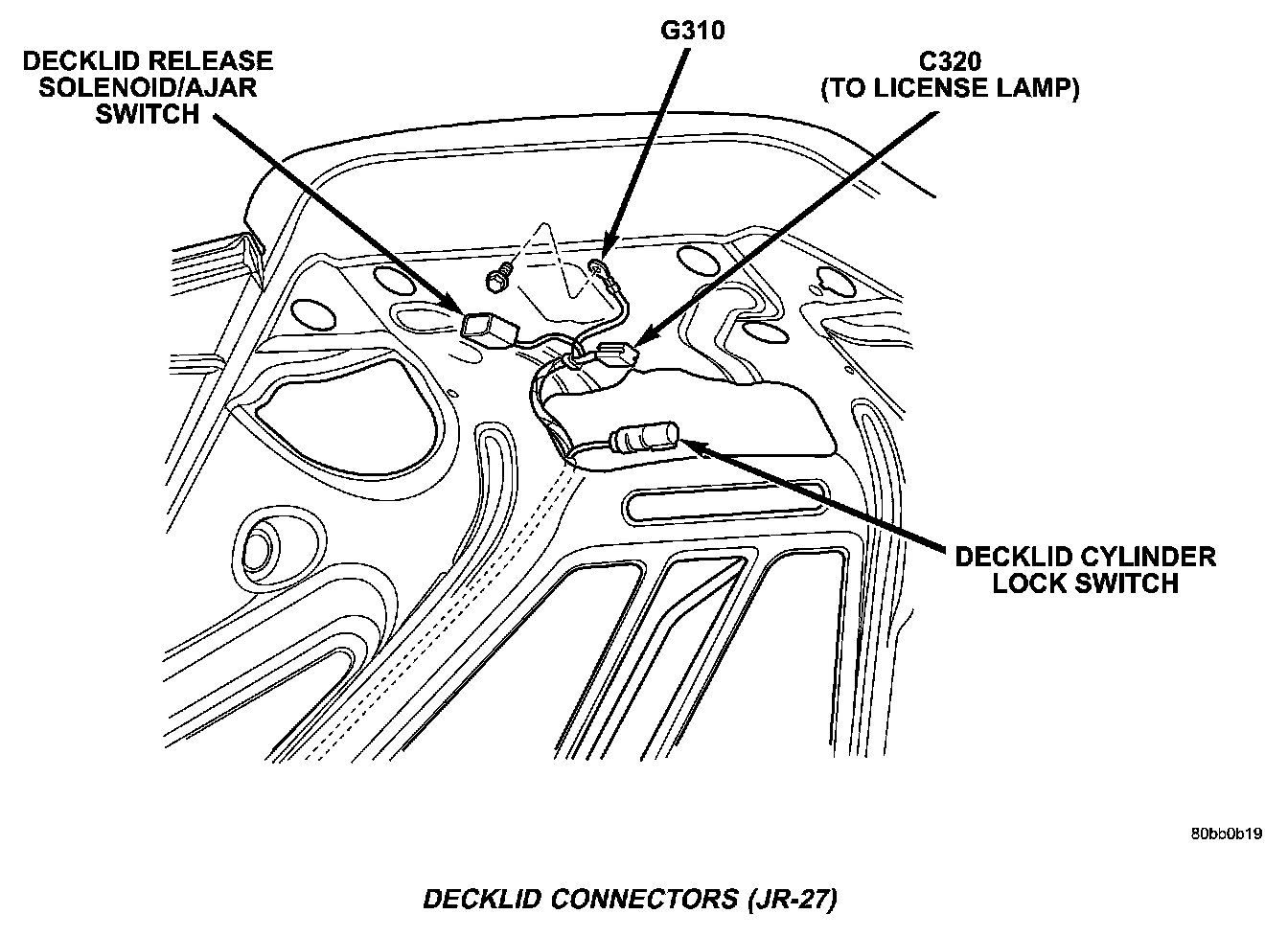 DECKLID RELEASE SOLENOID/AJAR SWITCH

G310

C320 (TO LICENSE LAMP)

DECKLID CYLINDER LOCK SWITCH

80bb0b19

DECKLID CONNECTORS (JR-27)