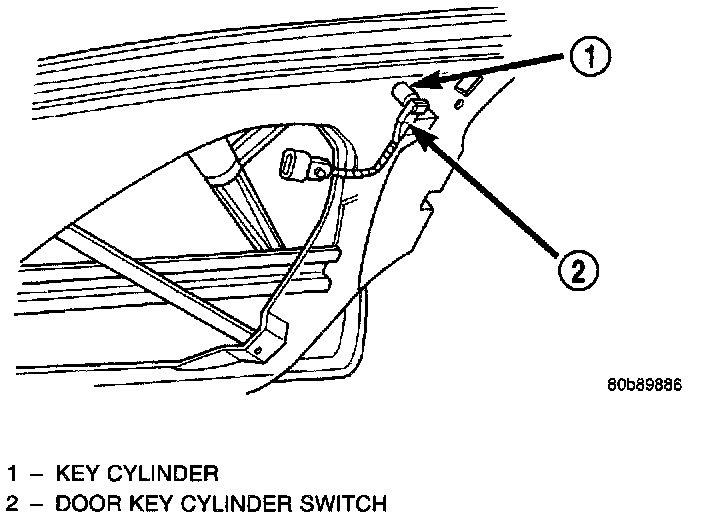 1

2

80b89886

1 – KEY CYLINDER
2 – DOOR KEY CYLINDER SWITCH