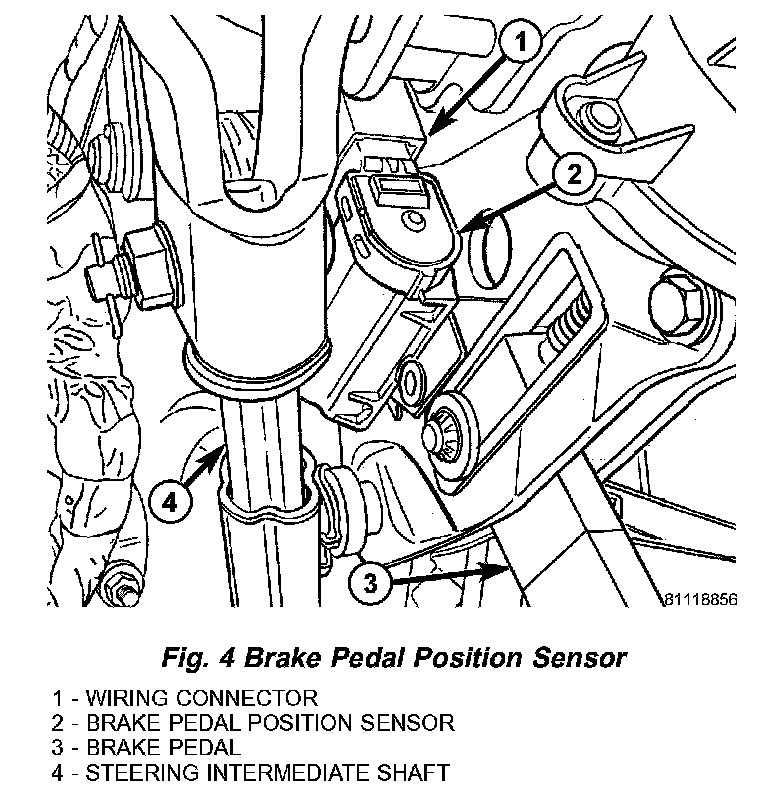 1

2

4

3

81118856

Fig. 4 Brake Pedal Position Sensor

1 - WIRING CONNECTOR
2 - BRAKE PEDAL POSITION SENSOR
3 - BRAKE PEDAL
4 - STEERING INTERMEDIATE SHAFT