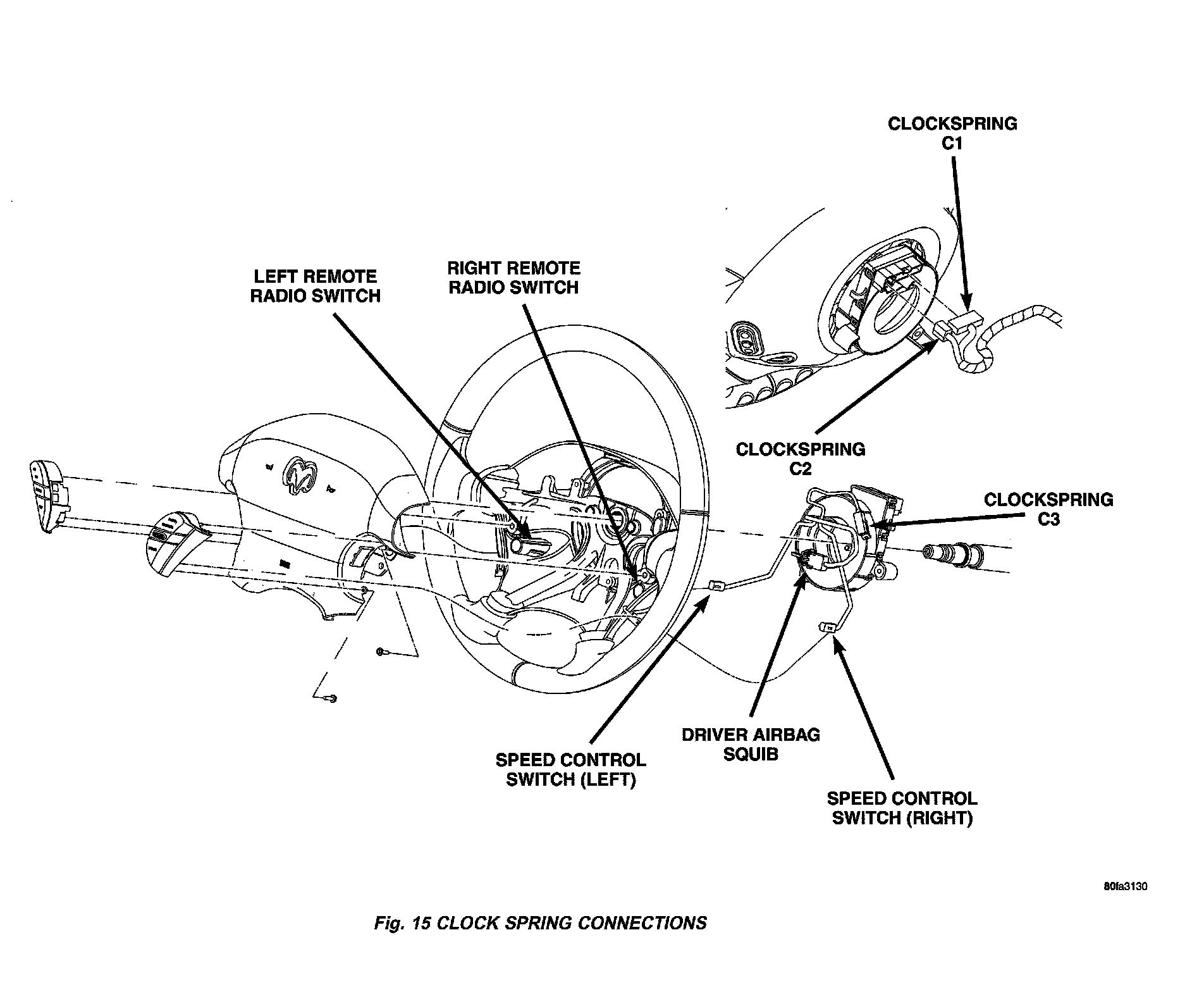 CLOCKSPRING C1

LEFT REMOTE RADIO SWITCH

RIGHT REMOTE RADIO SWITCH

CLOCKSPRING C2

CLOCKSPRING C3

SPEED CONTROL SWITCH (LEFT)

DRIVER AIRBAG SQUIB

SPEED CONTROL SWITCH (RIGHT)

80fa3130

Fig. 15 CLOCK SPRING CONNECTIONS