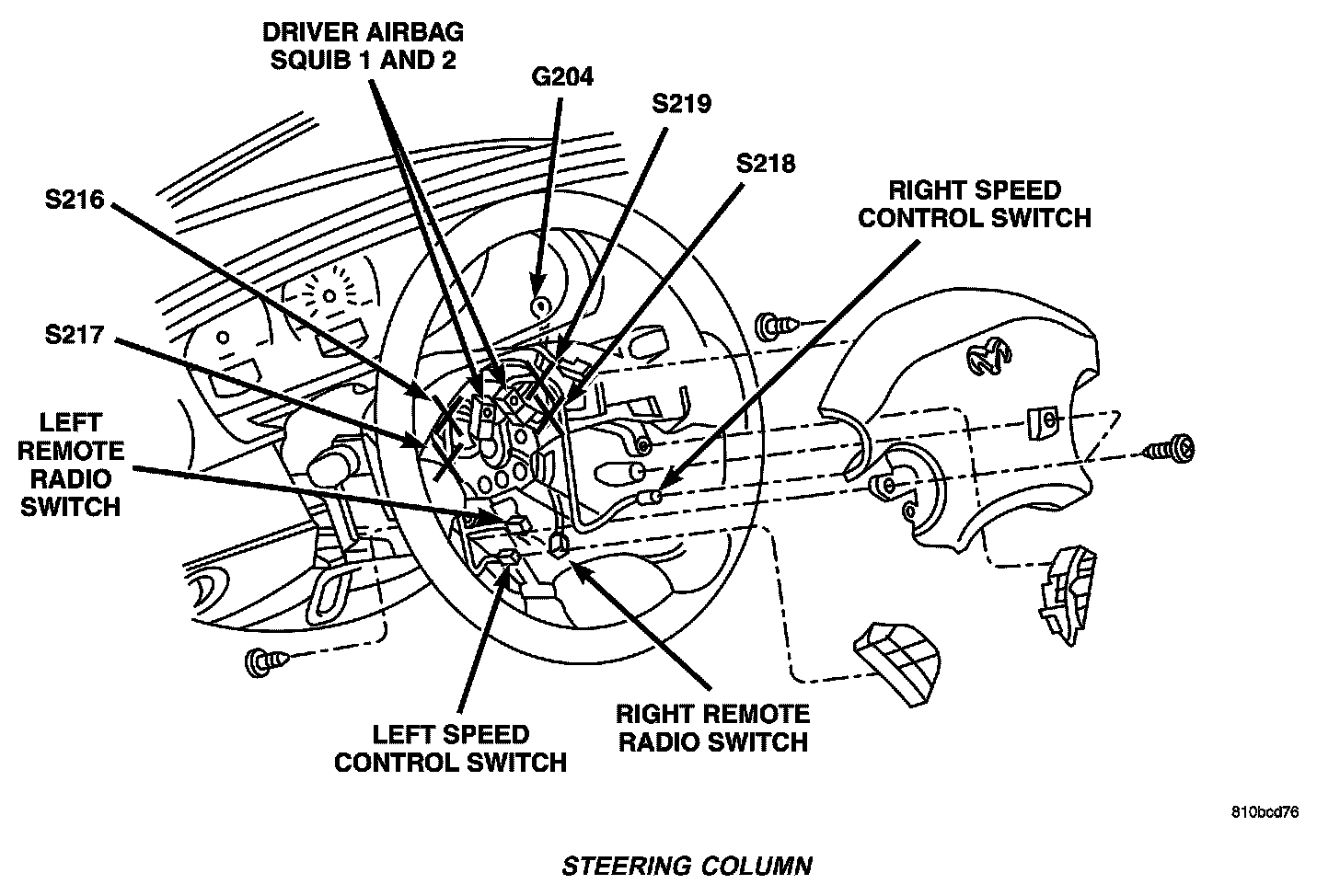 DRIVER AIRBAG SQUIB 1 AND 2

G204

S219

S218

RIGHT SPEED CONTROL SWITCH

S216

S217

LEFT REMOTE RADIO SWITCH

LEFT SPEED CONTROL SWITCH

RIGHT REMOTE RADIO SWITCH

810bcd76

STEERING COLUMN