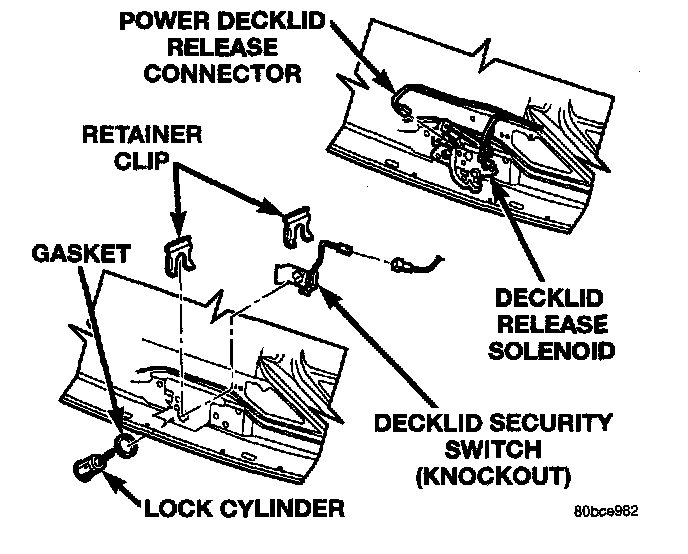 POWER DECKLID RELEASE CONNECTOR

RETAINER CLIP

GASKET

DECKLID RELEASE SOLENOID

DECKLID SECURITY SWITCH (KNOCKOUT)

LOCK CYLINDER

80bce982