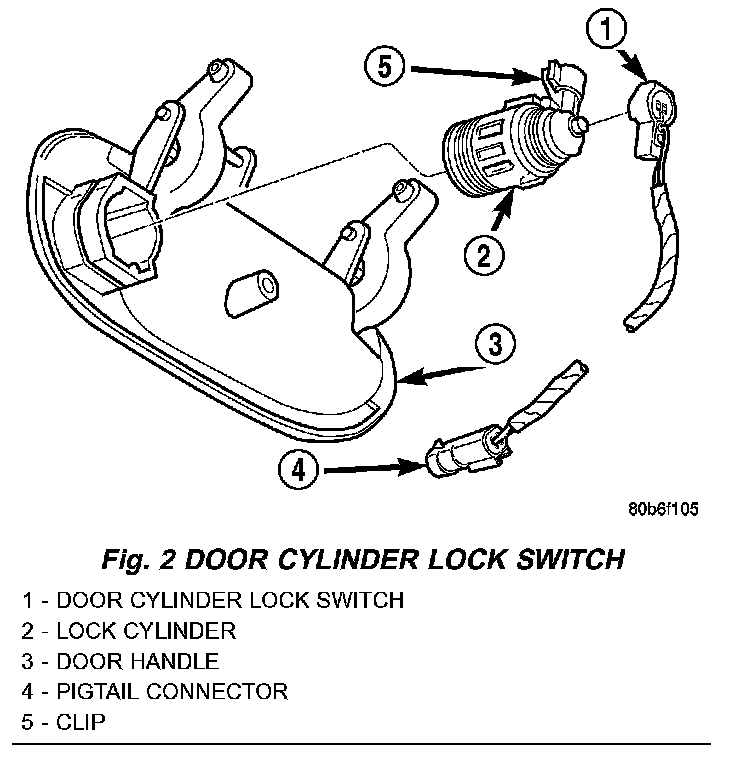 1

5

2

3

4

80b6f105

Fig. 2 DOOR CYLINDER LOCK SWITCH

1 - DOOR CYLINDER LOCK SWITCH
2 - LOCK CYLINDER
3 - DOOR HANDLE
4 - PIGTAIL CONNECTOR
5 - CLIP