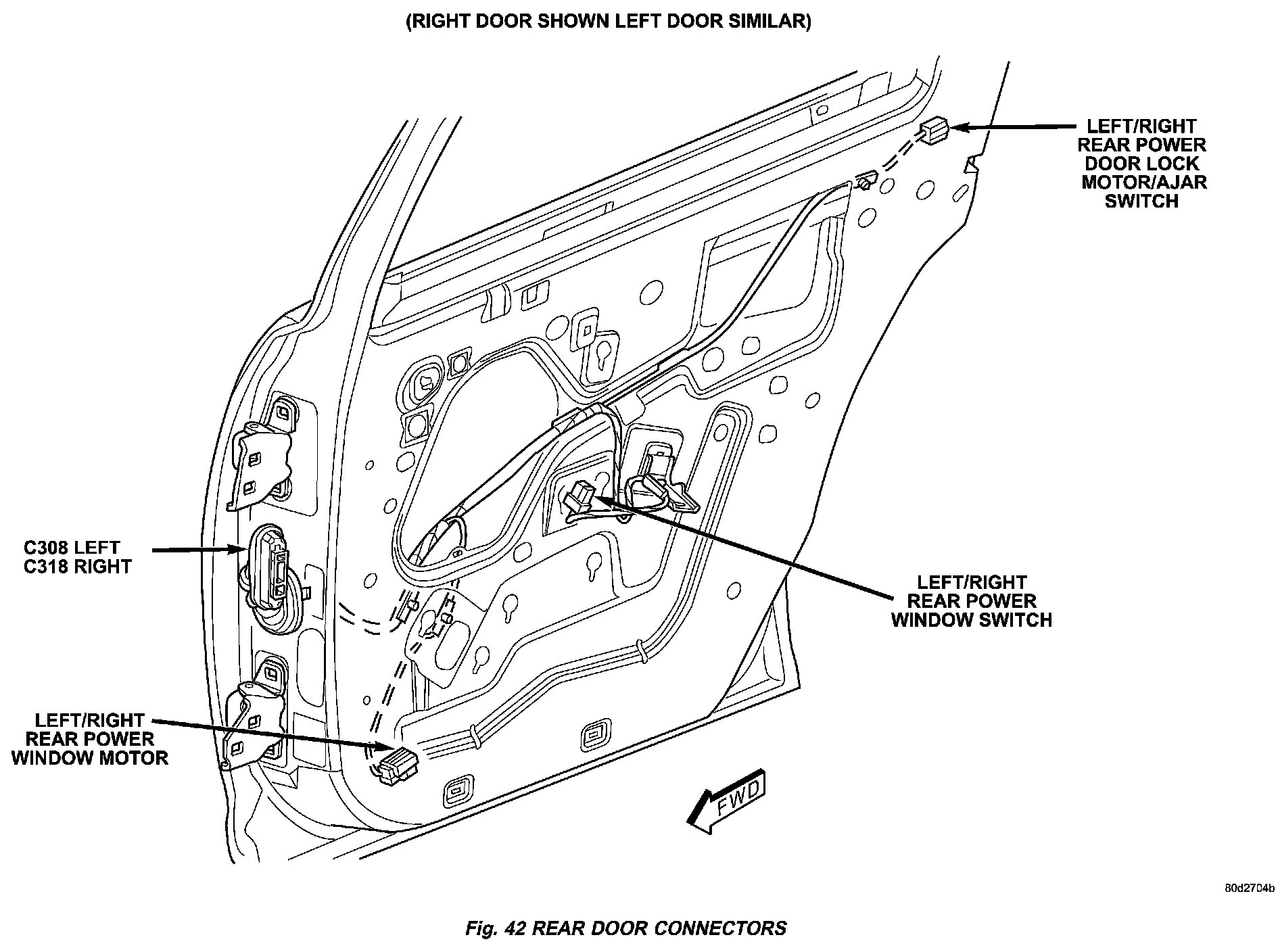 (RIGHT DOOR SHOWN LEFT DOOR SIMILAR)

LEFT/RIGHT REAR POWER DOOR LOCK MOTOR/AJAR SWITCH

C308 LEFT
C318 RIGHT

LEFT/RIGHT REAR POWER WINDOW SWITCH

LEFT/RIGHT REAR POWER WINDOW MOTOR

FWD

80d2704b

Fig. 42 REAR DOOR CONNECTORS