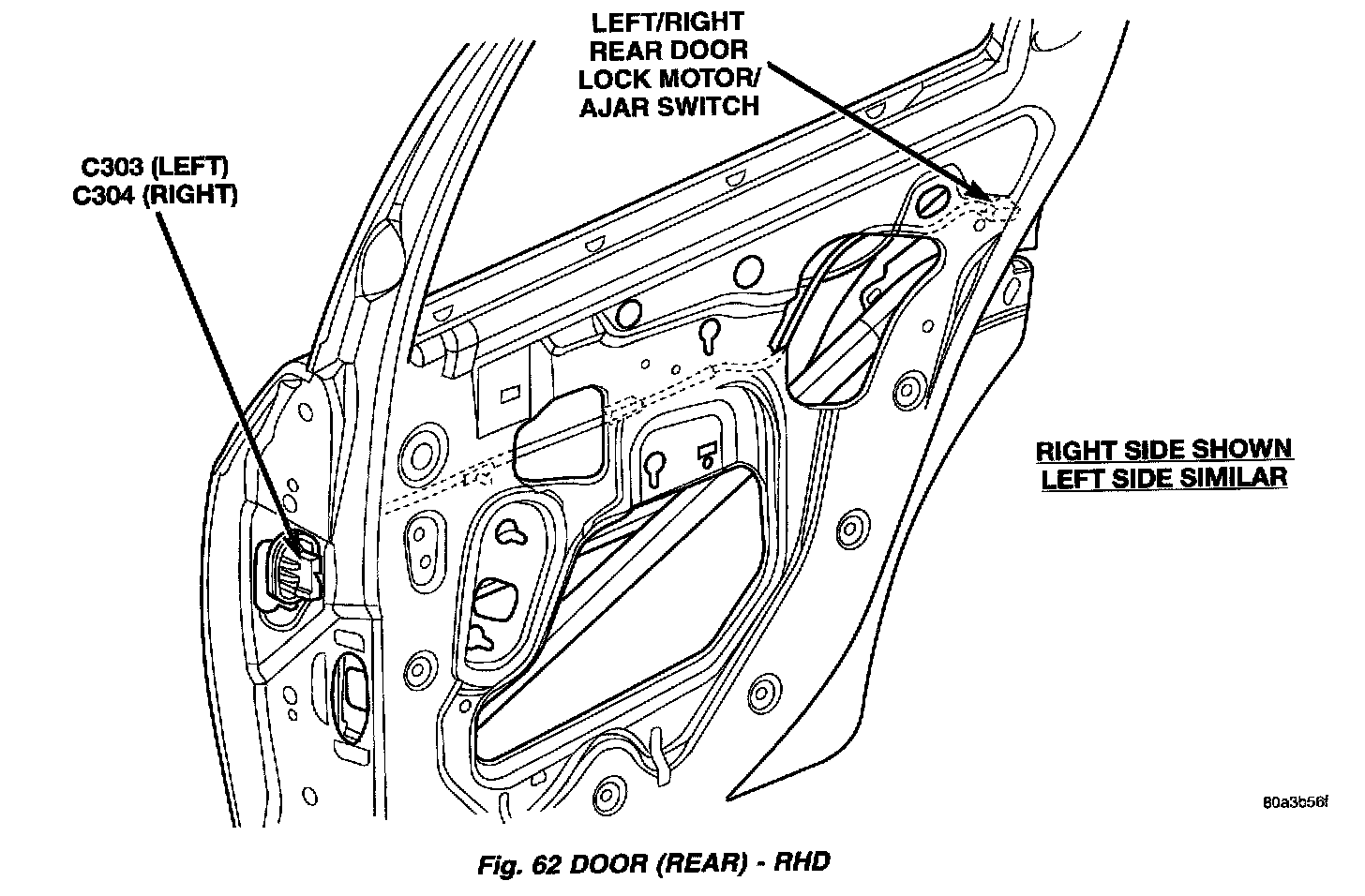 LEFT/RIGHT REAR DOOR LOCK MOTOR/ AJAR SWITCH

C303 (LEFT)
C304 (RIGHT)

RIGHT SIDE SHOWN
LEFT SIDE SIMILAR

80a3b56f

Fig. 62 DOOR (REAR) - RHD