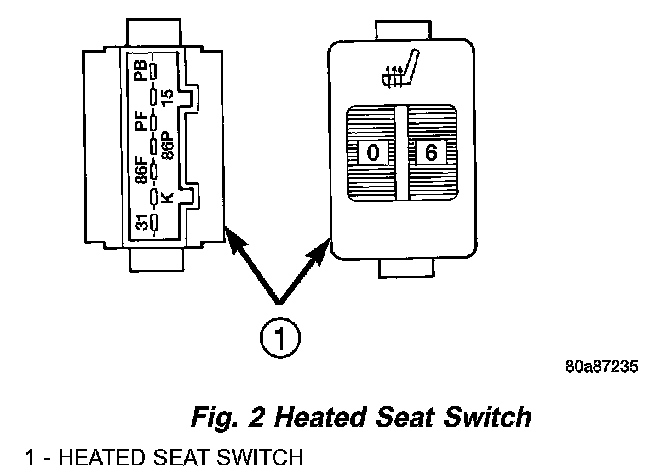 PB
15
PF
86P
86F
K
31
0
6
1
80a87235
Fig. 2 Heated Seat Switch
1 - HEATED SEAT SWITCH