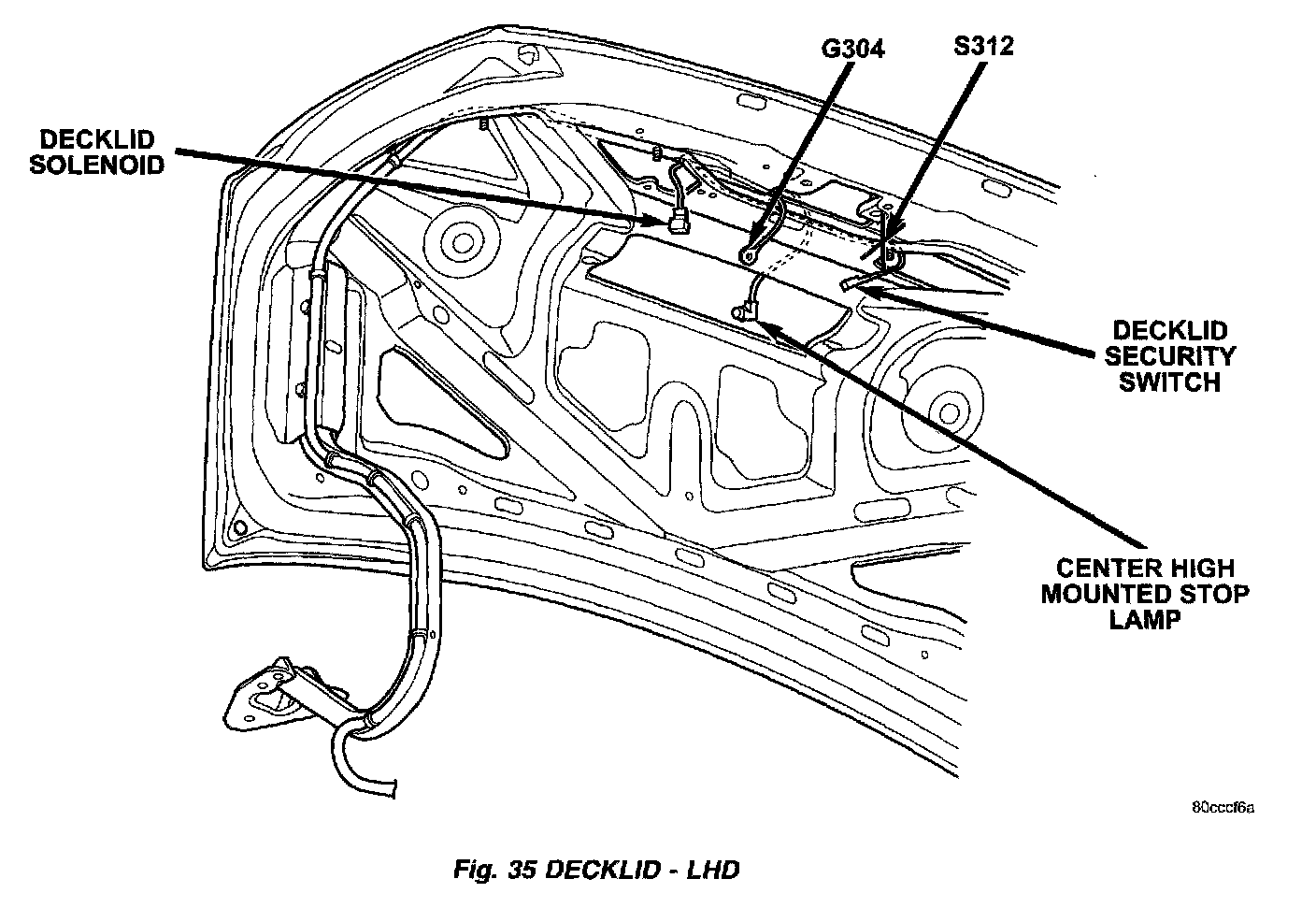 G304
S312
DECKLID SOLENOID
DECKLID SECURITY SWITCH
CENTER HIGH MOUNTED STOP LAMP
80cccf6a
Fig. 35 DECKLID - LHD