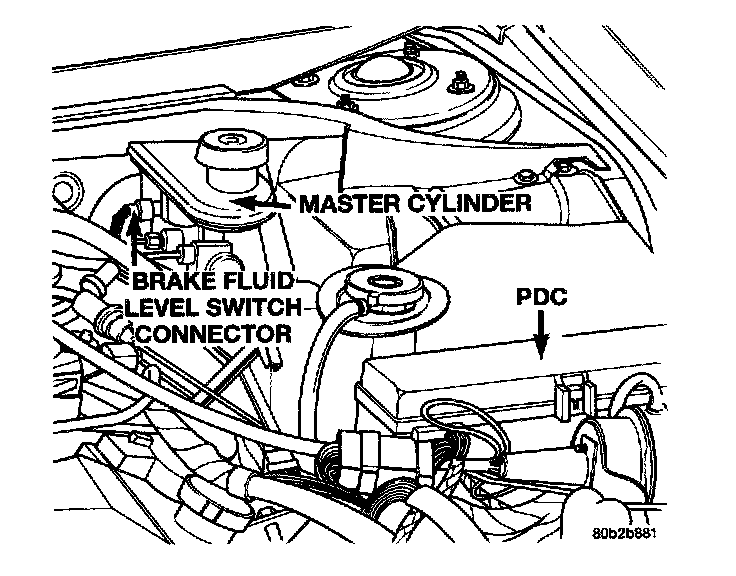 MASTER CYLINDER

BRAKE FLUID LEVEL SWITCH CONNECTOR

PDC

80b2b881