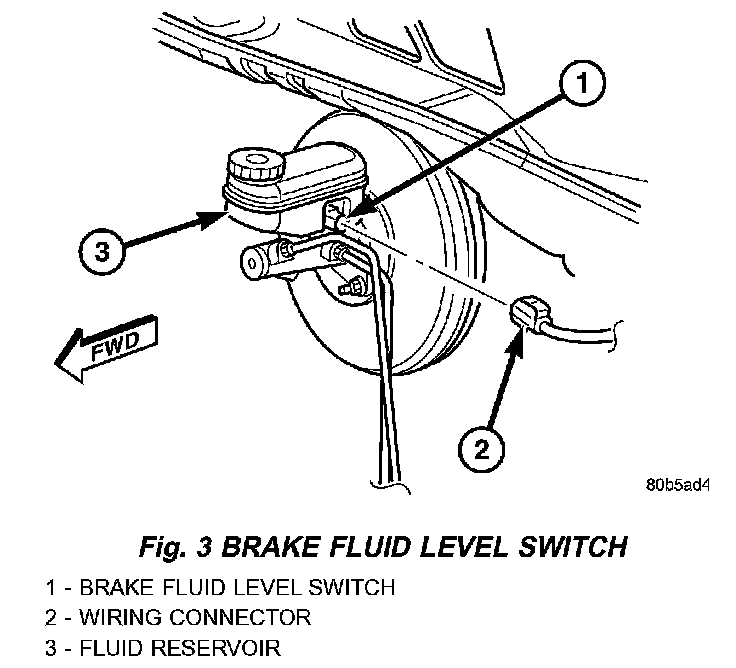 1

3

FWD

2

80b5ad4

Fig. 3 BRAKE FLUID LEVEL SWITCH

1 - BRAKE FLUID LEVEL SWITCH
2 - WIRING CONNECTOR
3 - FLUID RESERVOIR