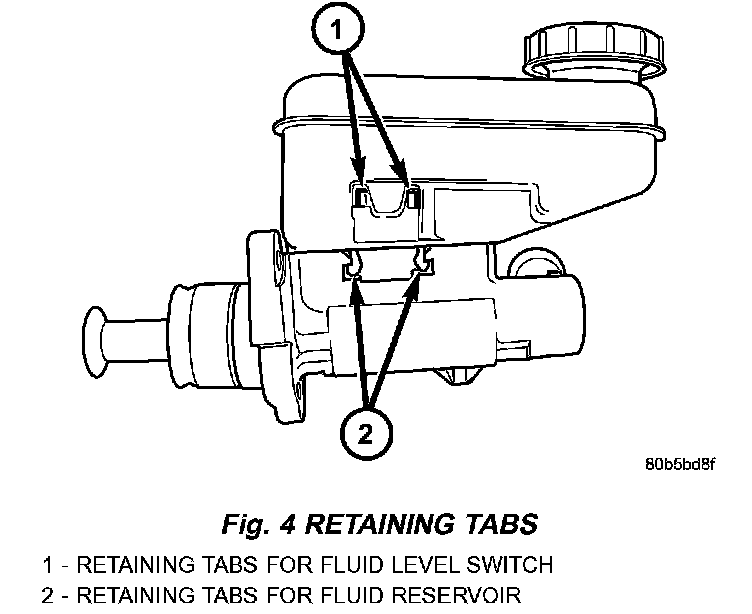 1

2

80b5bd8f

Fig. 4 RETAINING TABS

1 - RETAINING TABS FOR FLUID LEVEL SWITCH
2 - RETAINING TABS FOR FLUID RESERVOIR