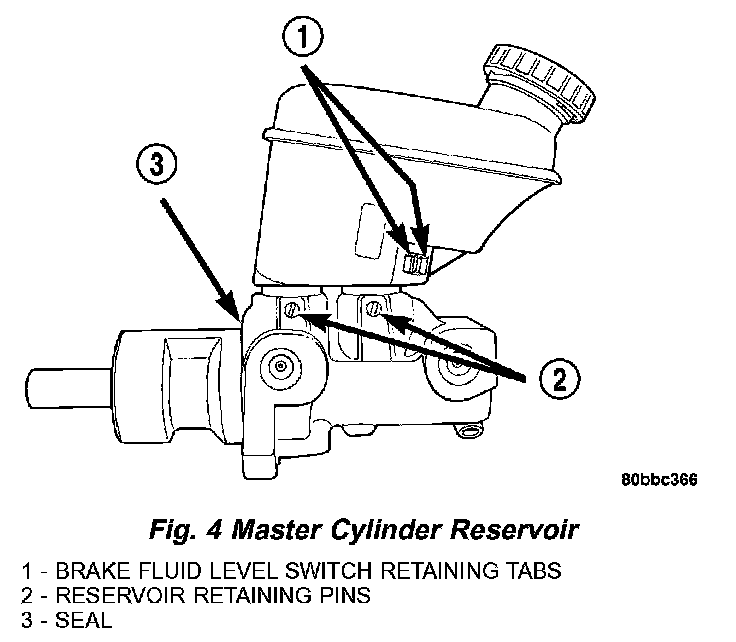 1

3

2

80bbc366

Fig. 4 Master Cylinder Reservoir

1 - BRAKE FLUID LEVEL SWITCH RETAINING TABS
2 - RESERVOIR RETAINING PINS
3 - SEAL