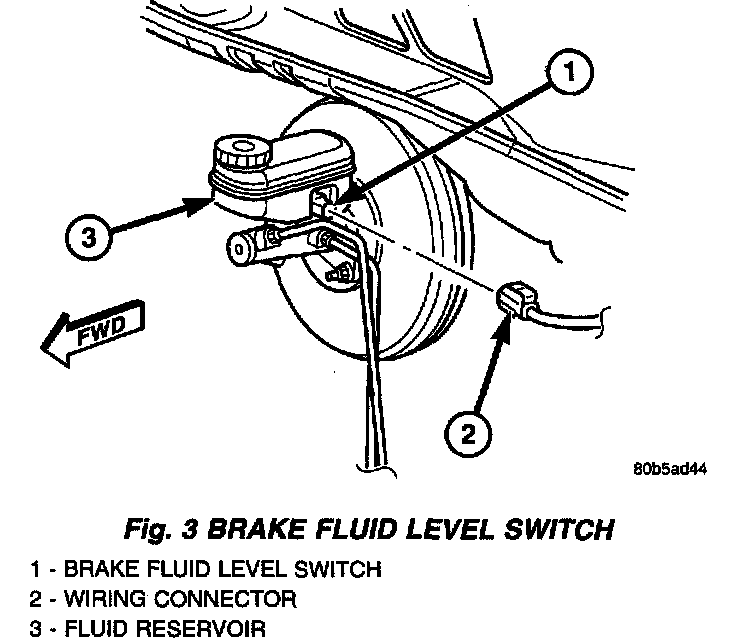 1

3

FWD

2

80b5ad44

Fig. 3 BRAKE FLUID LEVEL SWITCH

1 - BRAKE FLUID LEVEL SWITCH
2 - WIRING CONNECTOR
3 - FLUID RESERVOIR