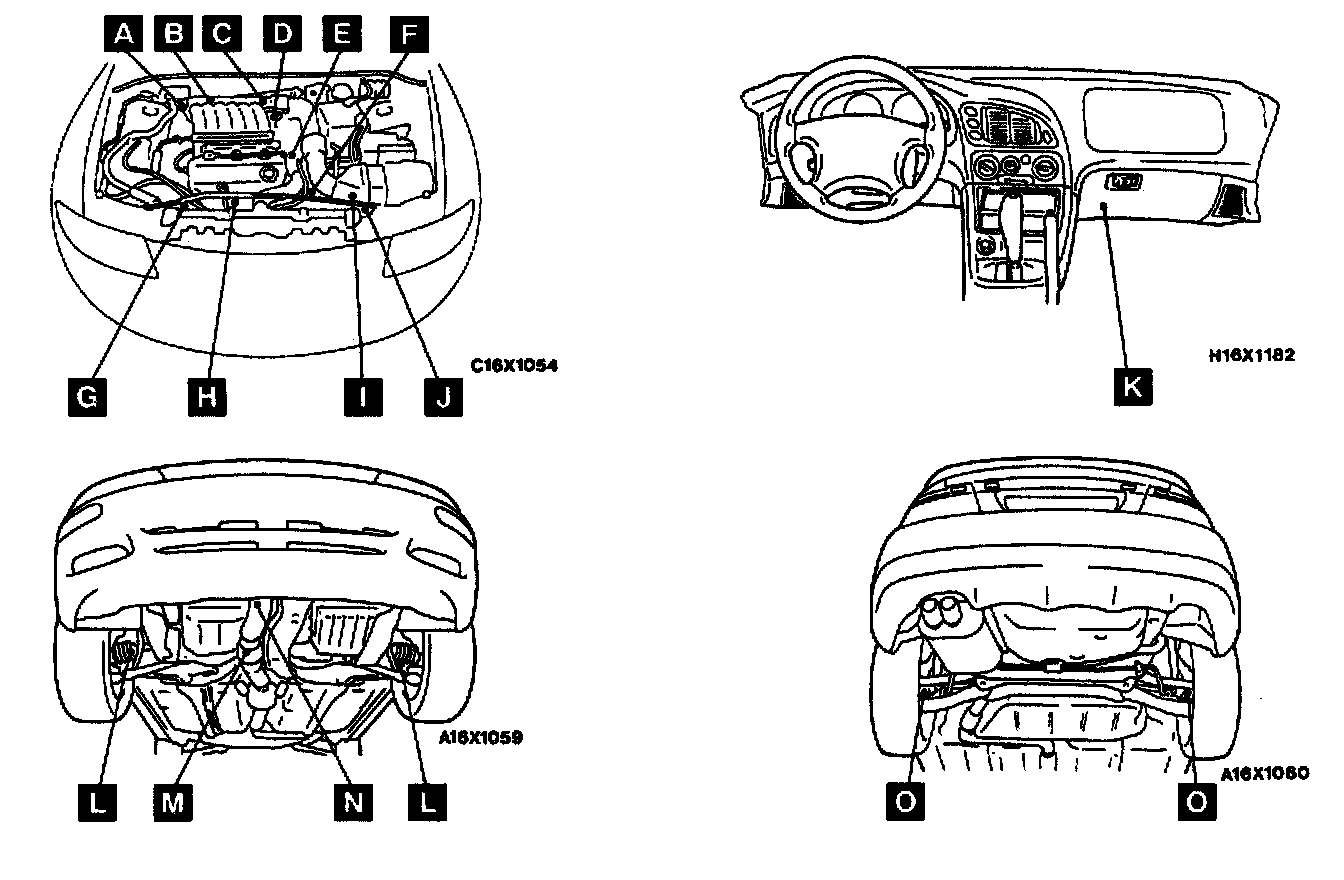 A B C D E F

G H I J

C16X1054

H16X1182

K

A16X1059

L M N L

A16X1060

O O