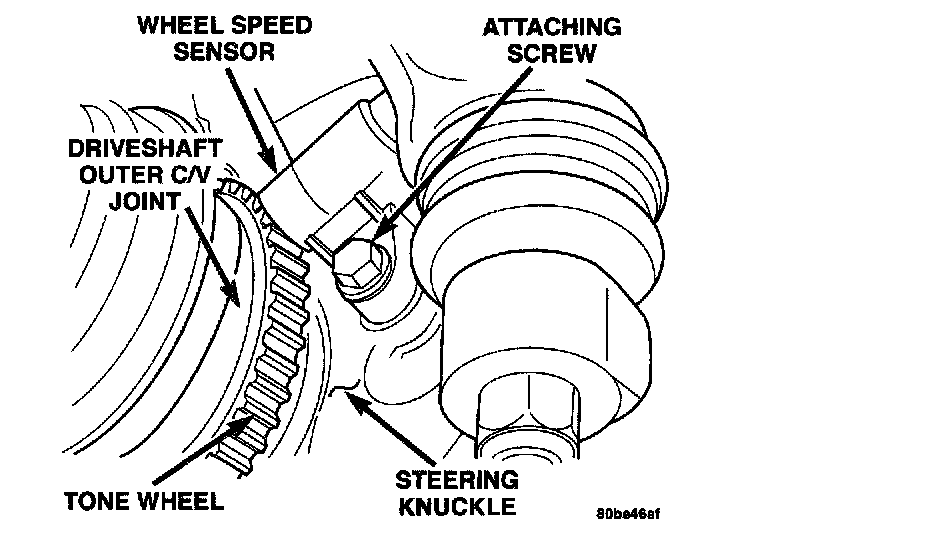 WHEEL SPEED SENSOR

ATTACHING SCREW

DRIVESHAFT OUTER C/V JOINT

TONE WHEEL

STEERING KNUCKLE

80be46af