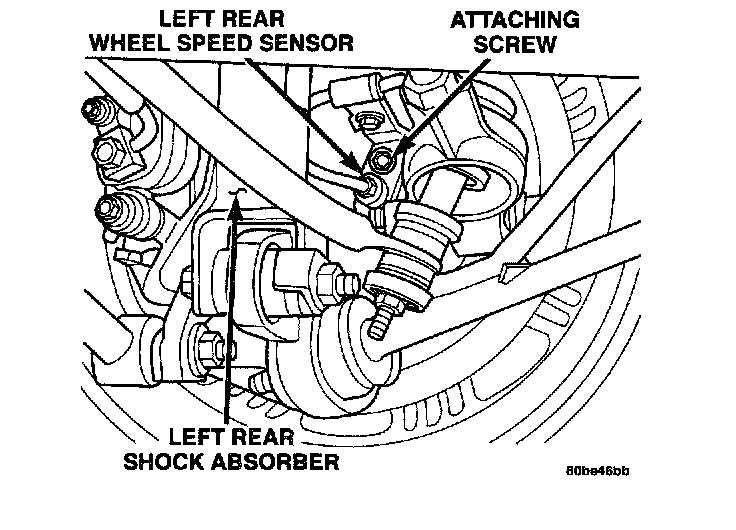 LEFT REAR
WHEEL SPEED SENSOR

ATTACHING
SCREW

LEFT REAR
SHOCK ABSORBER

80be46bb