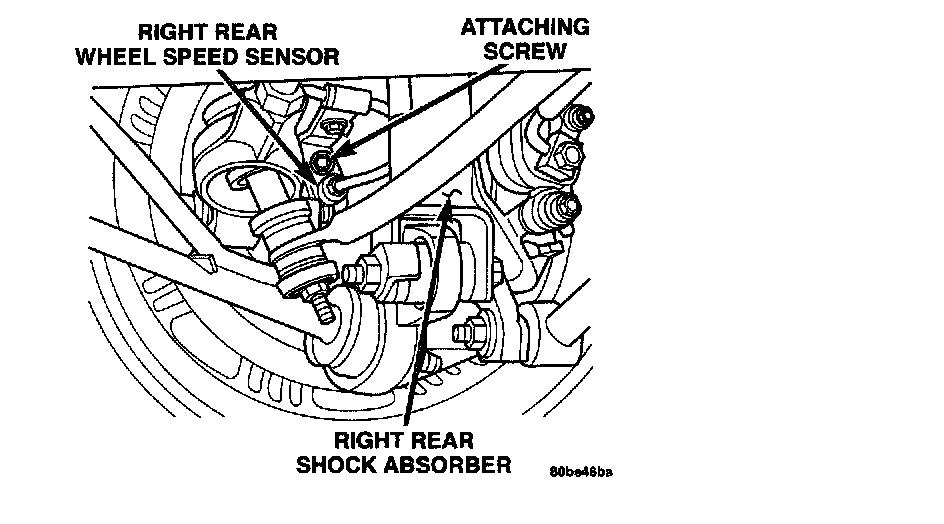 RIGHT REAR
WHEEL SPEED SENSOR

ATTACHING
SCREW

RIGHT REAR
SHOCK ABSORBER

80be46ba