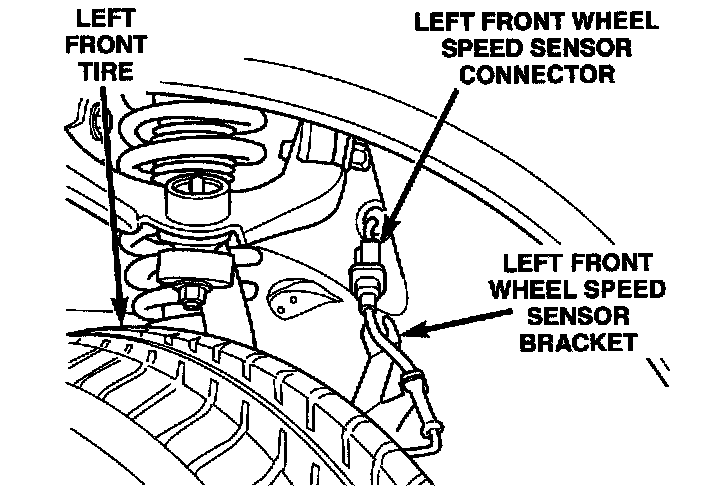 LEFT FRONT TIRE

LEFT FRONT WHEEL SPEED SENSOR CONNECTOR

LEFT FRONT WHEEL SPEED SENSOR BRACKET