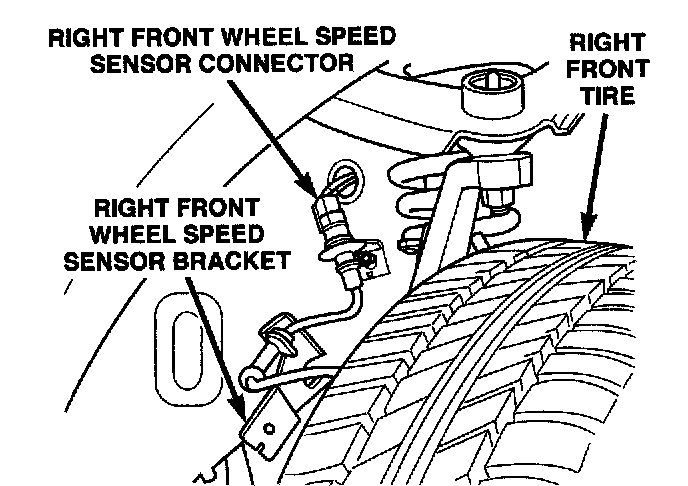 RIGHT FRONT WHEEL SPEED SENSOR CONNECTOR

RIGHT FRONT TIRE

RIGHT FRONT WHEEL SPEED SENSOR BRACKET