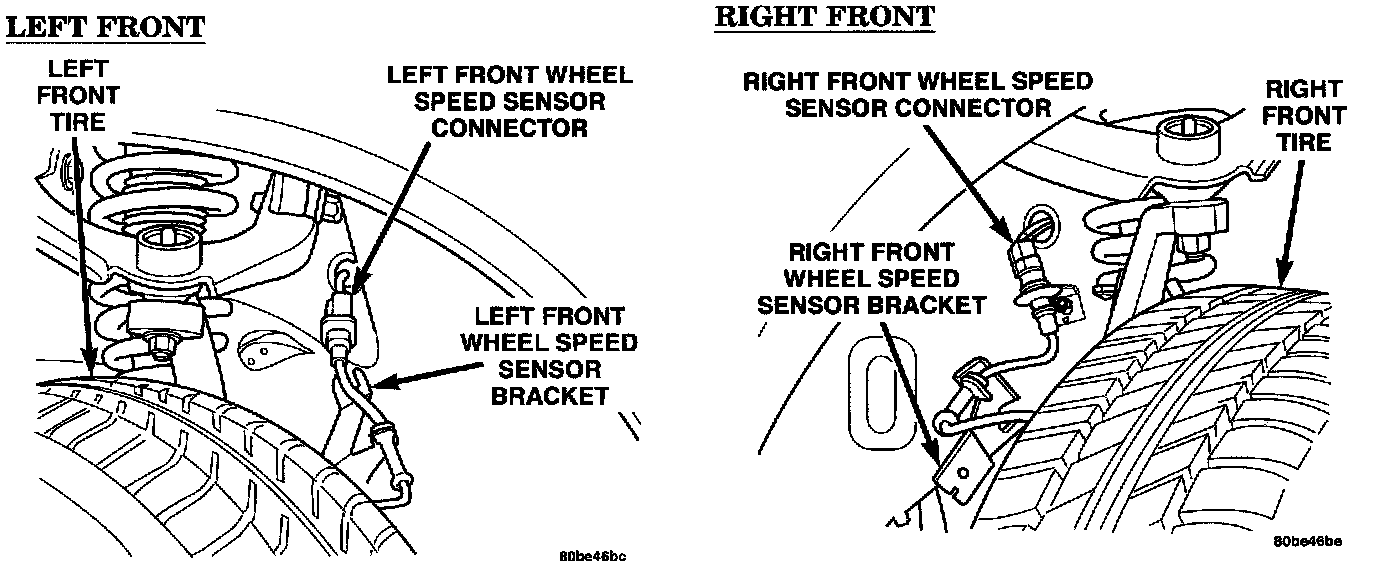 LEFT FRONT

LEFT FRONT TIRE

LEFT FRONT WHEEL SPEED SENSOR CONNECTOR

LEFT FRONT WHEEL SPEED SENSOR BRACKET

80be46bc

RIGHT FRONT

RIGHT FRONT WHEEL SPEED SENSOR CONNECTOR

RIGHT FRONT TIRE

RIGHT FRONT WHEEL SPEED SENSOR BRACKET

80be46be