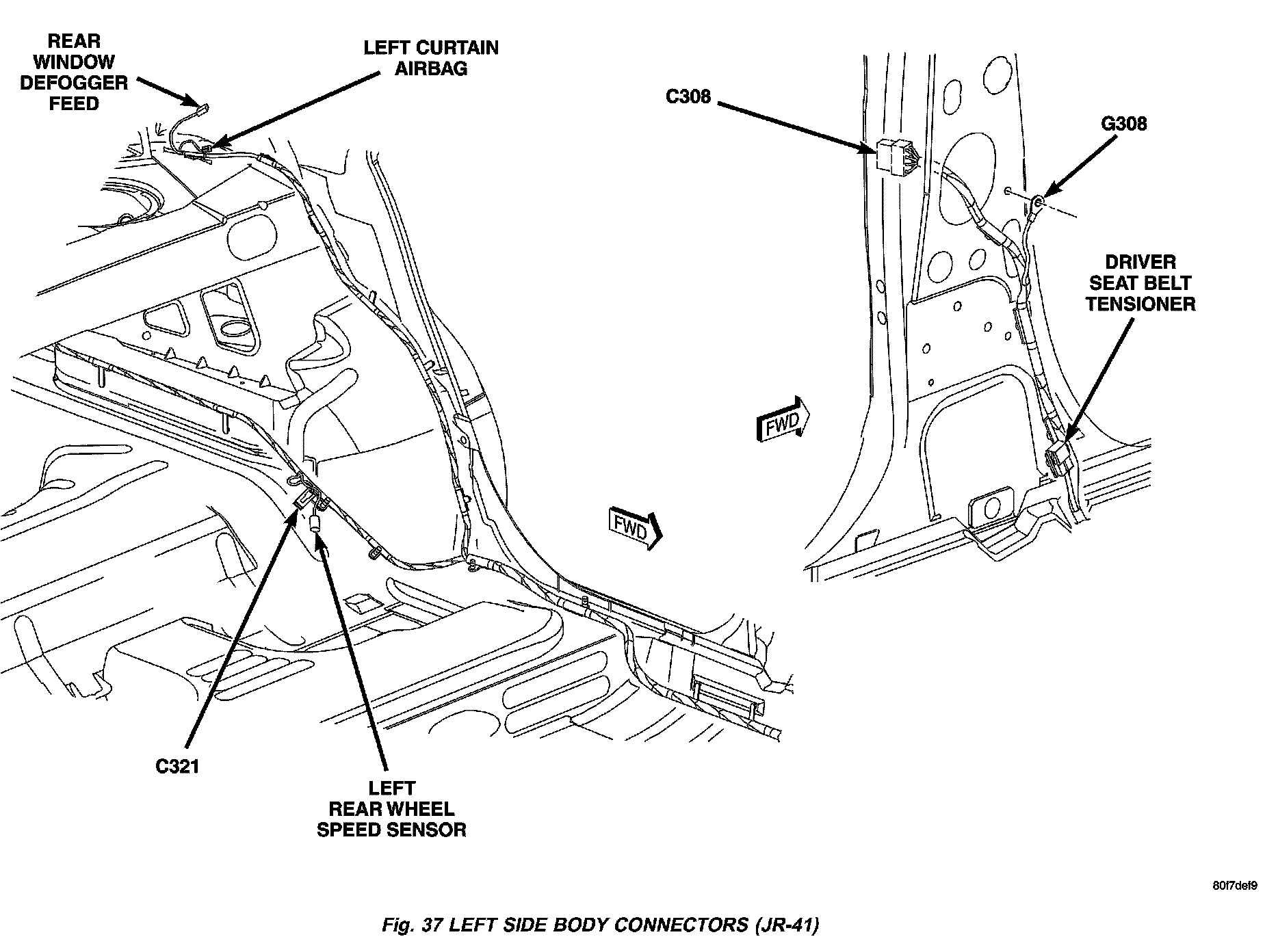 REAR WINDOW DEFOGGER FEED

LEFT CURTAIN AIRBAG

C308

G308

DRIVER SEAT BELT TENSIONER

FWD

FWD

C321

LEFT REAR WHEEL SPEED SENSOR

80f7def9

Fig. 37 LEFT SIDE BODY CONNECTORS (JR-41)