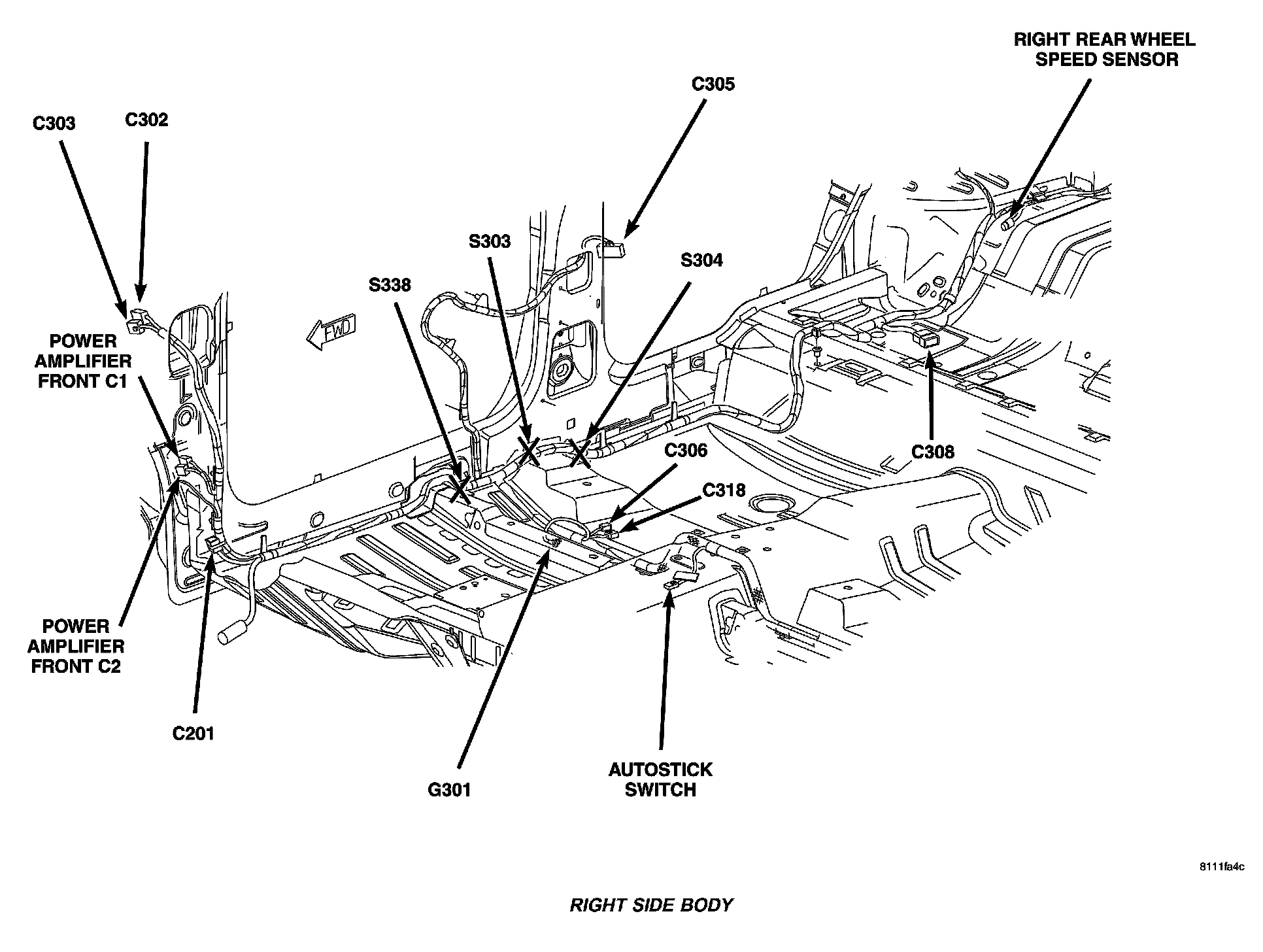 RIGHT REAR WHEEL SPEED SENSOR

C305

C303

C302

S303

S304

S338

FWD

POWER AMPLIFIER FRONT C1

C306

C308

C318

POWER AMPLIFIER FRONT C2

C201

G301

AUTOSTICK SWITCH

8111fa4c

RIGHT SIDE BODY