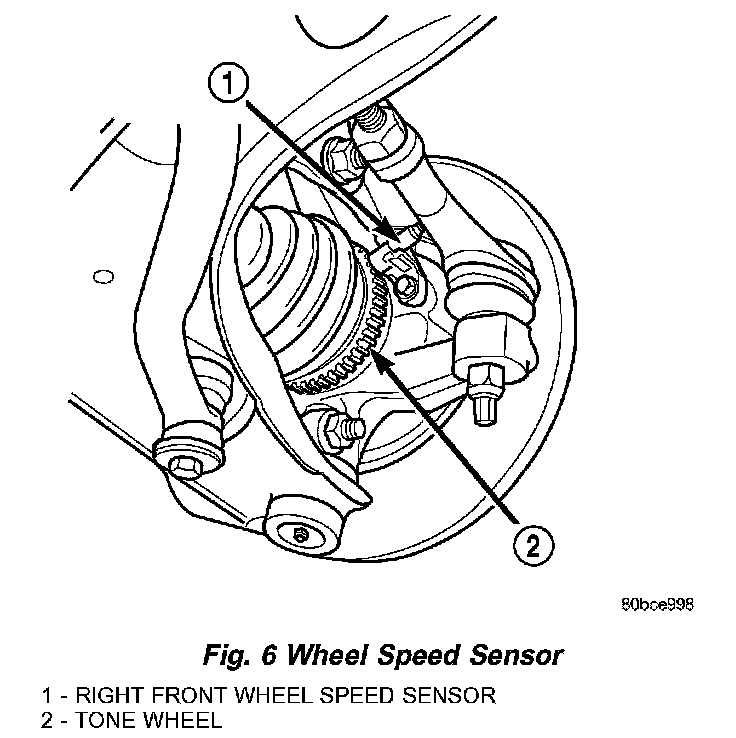 1

2

80bce998

Fig. 6 Wheel Speed Sensor

1 - RIGHT FRONT WHEEL SPEED SENSOR
2 - TONE WHEEL