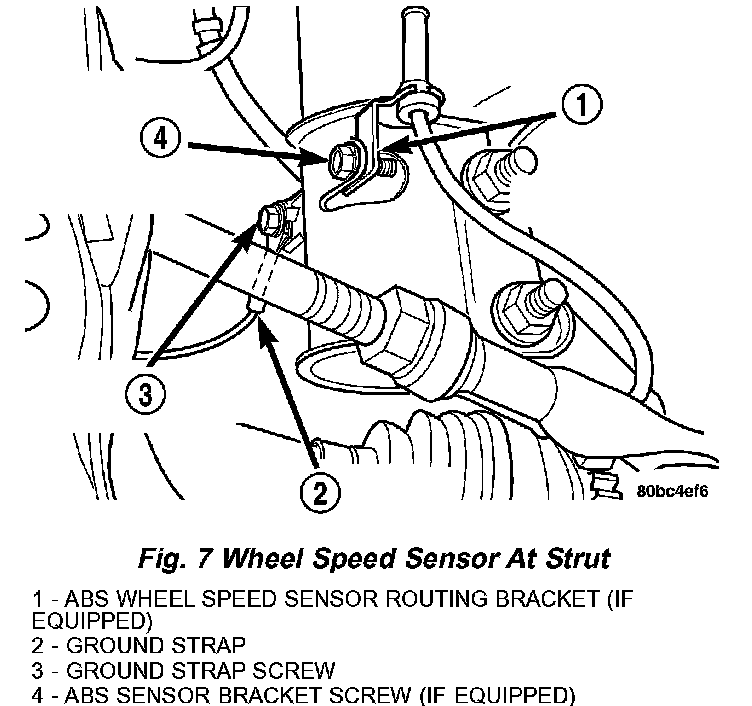 1
4
3
2
80bc4ef6

Fig. 7 Wheel Speed Sensor At Strut

1 - ABS WHEEL SPEED SENSOR ROUTING BRACKET (IF EQUIPPED)
2 - GROUND STRAP
3 - GROUND STRAP SCREW
4 - ABS SENSOR BRACKET SCREW (IF EQUIPPED)