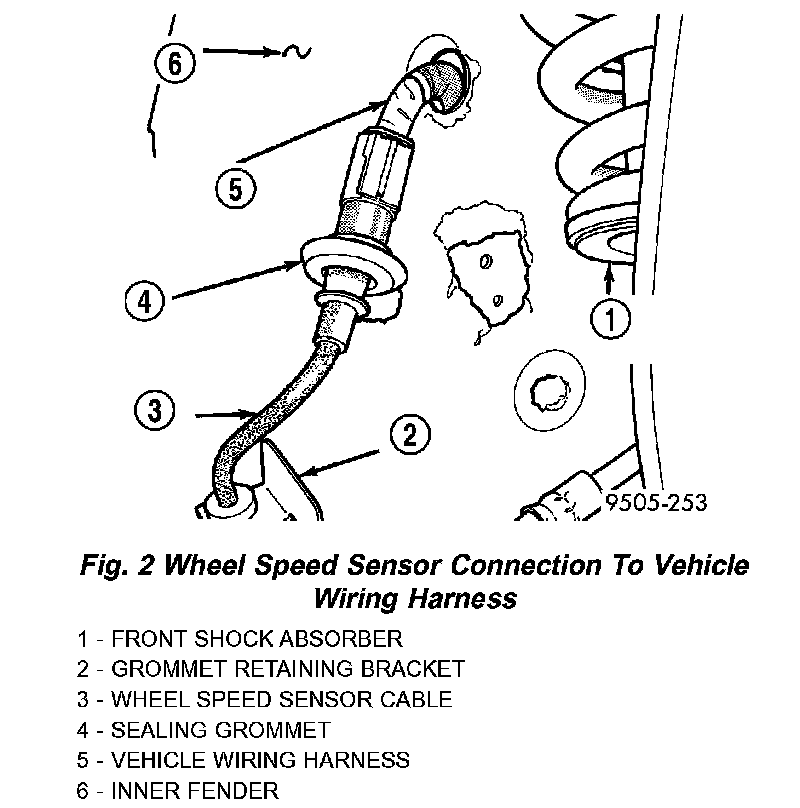 6

5

4

1

3

2

9505-253

Fig. 2 Wheel Speed Sensor Connection To Vehicle Wiring Harness

1 - FRONT SHOCK ABSORBER
2 - GROMMET RETAINING BRACKET
3 - WHEEL SPEED SENSOR CABLE
4 - SEALING GROMMET
5 - VEHICLE WIRING HARNESS
6 - INNER FENDER