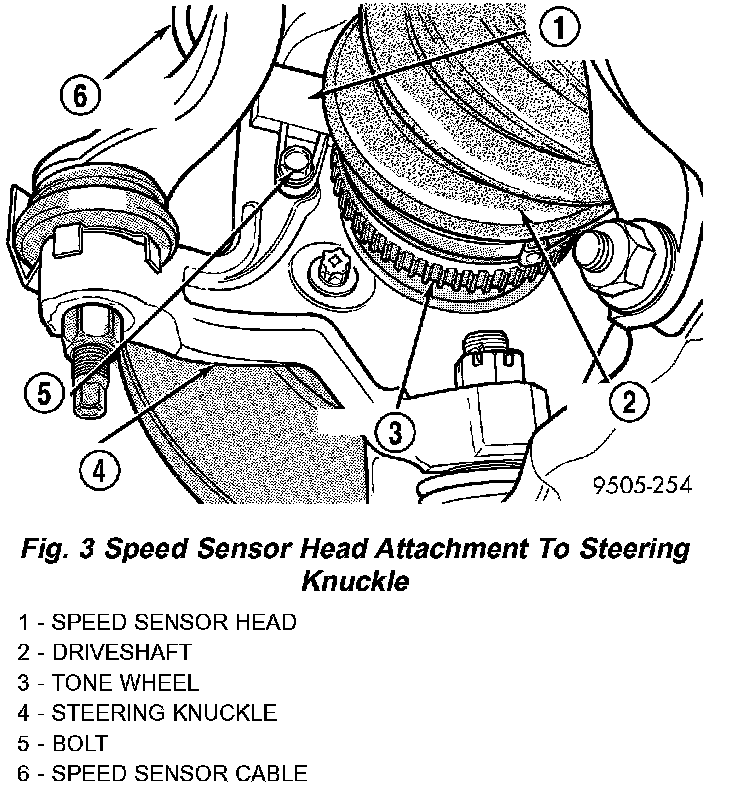 1
6
5
4
3
2
9505-254

Fig. 3 Speed Sensor Head Attachment To Steering Knuckle

1 - SPEED SENSOR HEAD
2 - DRIVESHAFT
3 - TONE WHEEL
4 - STEERING KNUCKLE
5 - BOLT
6 - SPEED SENSOR CABLE