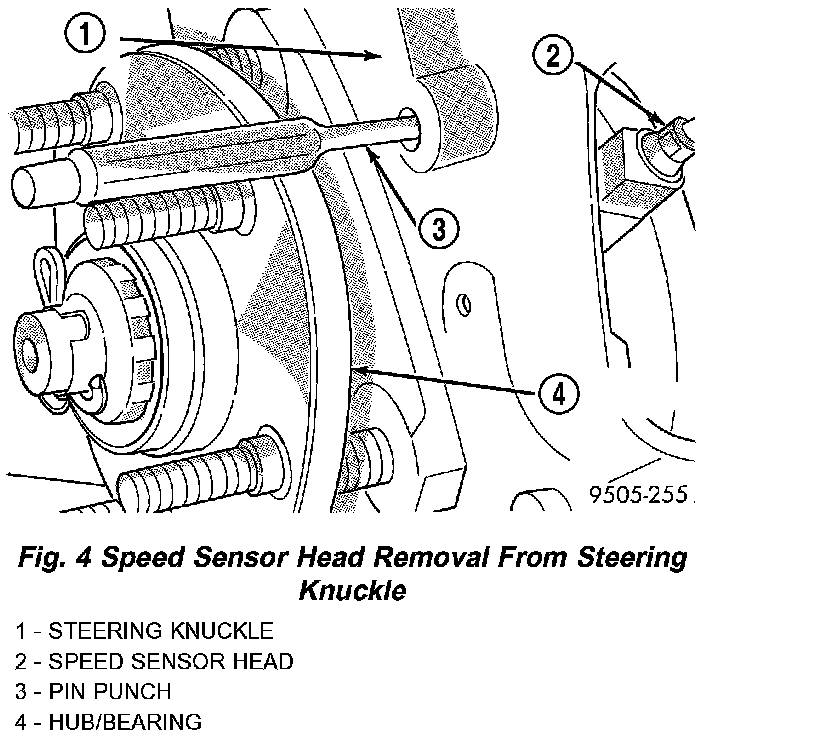 1
2
3
4
9505-255

Fig. 4 Speed Sensor Head Removal From Steering Knuckle

1 - STEERING KNUCKLE
2 - SPEED SENSOR HEAD
3 - PIN PUNCH
4 - HUB/BEARING