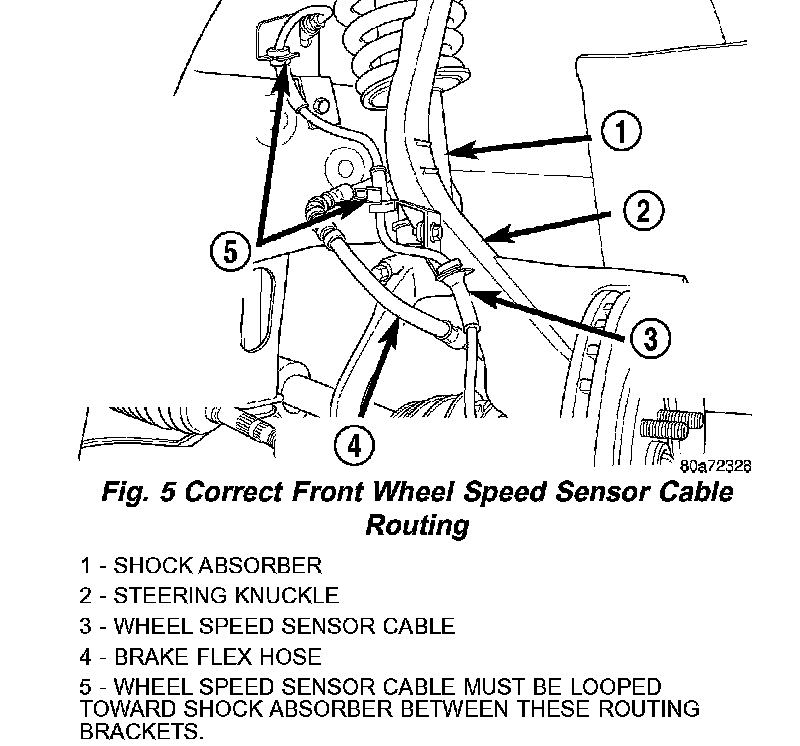 1
2
5
3
4
80a72326

Fig. 5 Correct Front Wheel Speed Sensor Cable Routing

1 - SHOCK ABSORBER
2 - STEERING KNUCKLE
3 - WHEEL SPEED SENSOR CABLE
4 - BRAKE FLEX HOSE
5 - WHEEL SPEED SENSOR CABLE MUST BE LOOPED TOWARD SHOCK ABSORBER BETWEEN THESE ROUTING BRACKETS.