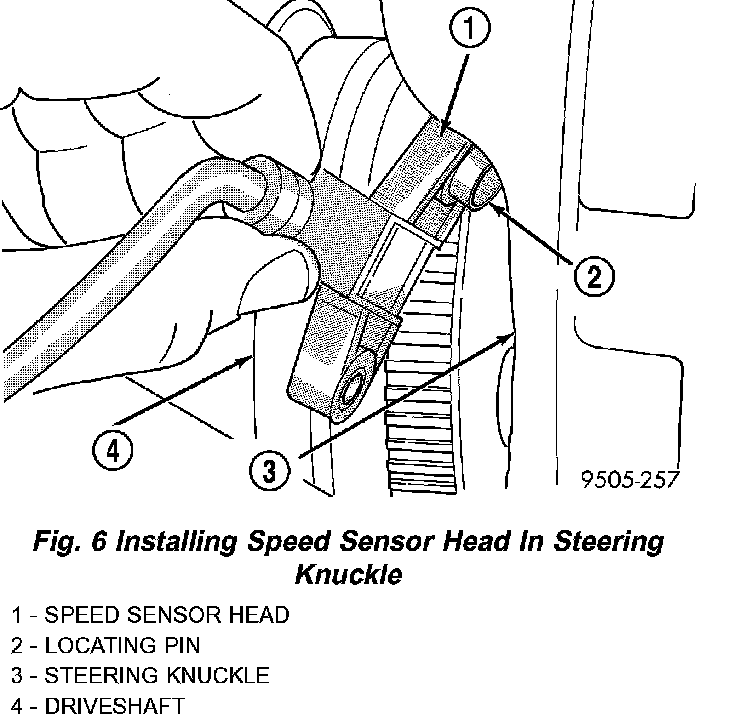 1

2

4

3

9505-257

Fig. 6 Installing Speed Sensor Head In Steering Knuckle

1 - SPEED SENSOR HEAD
2 - LOCATING PIN
3 - STEERING KNUCKLE
4 - DRIVESHAFT