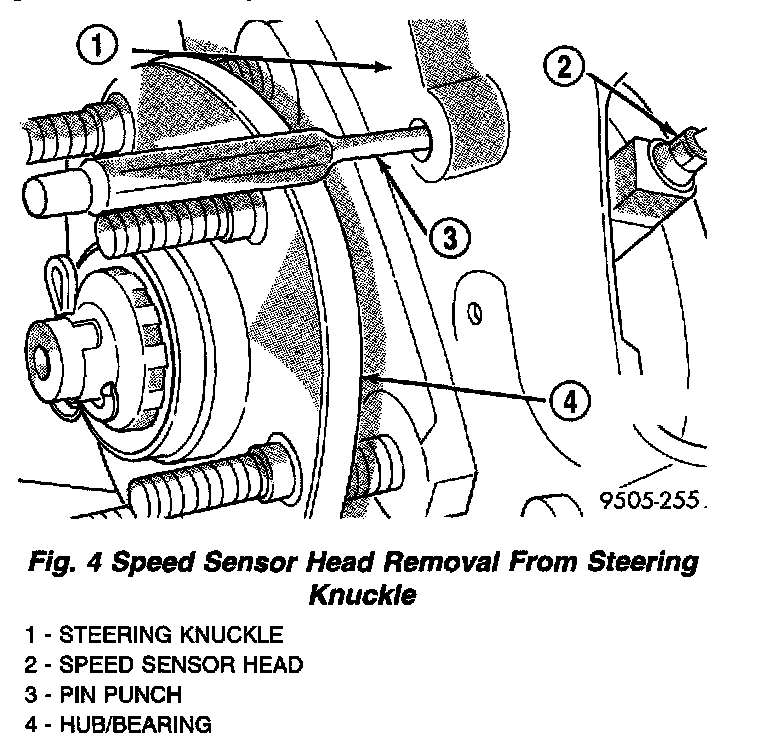 1

2

3

4

9505-255

Fig. 4 Speed Sensor Head Removal From Steering Knuckle

1 - STEERING KNUCKLE
2 - SPEED SENSOR HEAD
3 - PIN PUNCH
4 - HUB/BEARING