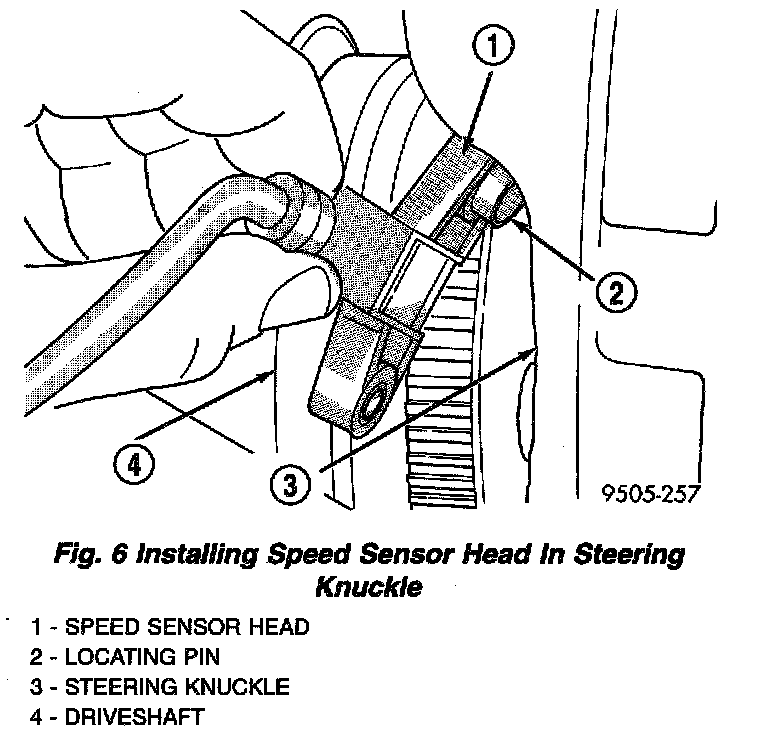 1

2

4

3

9505-257

Fig. 6 Installing Speed Sensor Head In Steering Knuckle

1 - SPEED SENSOR HEAD
2 - LOCATING PIN
3 - STEERING KNUCKLE
4 - DRIVESHAFT