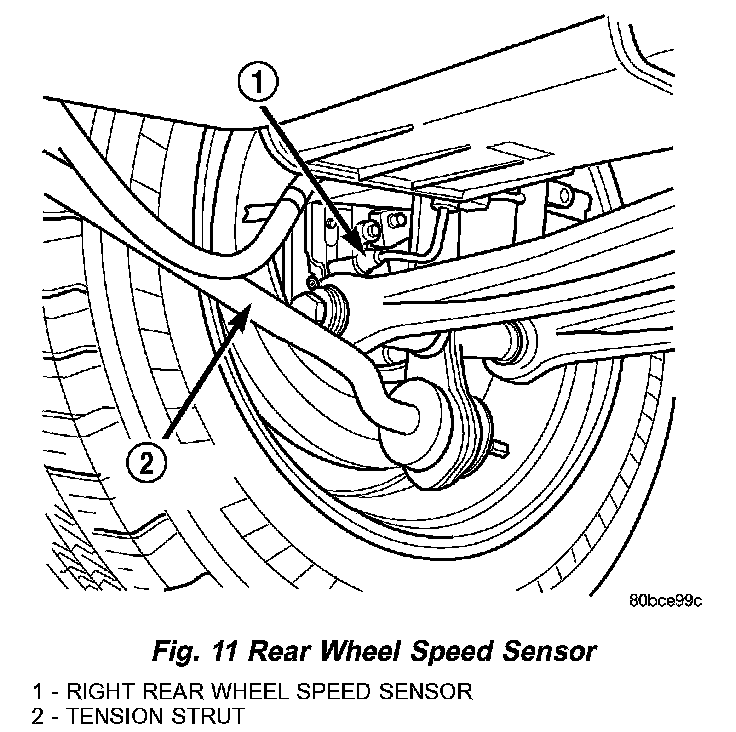 1

2

80bce99c

Fig. 11 Rear Wheel Speed Sensor

1 - RIGHT REAR WHEEL SPEED SENSOR
2 - TENSION STRUT