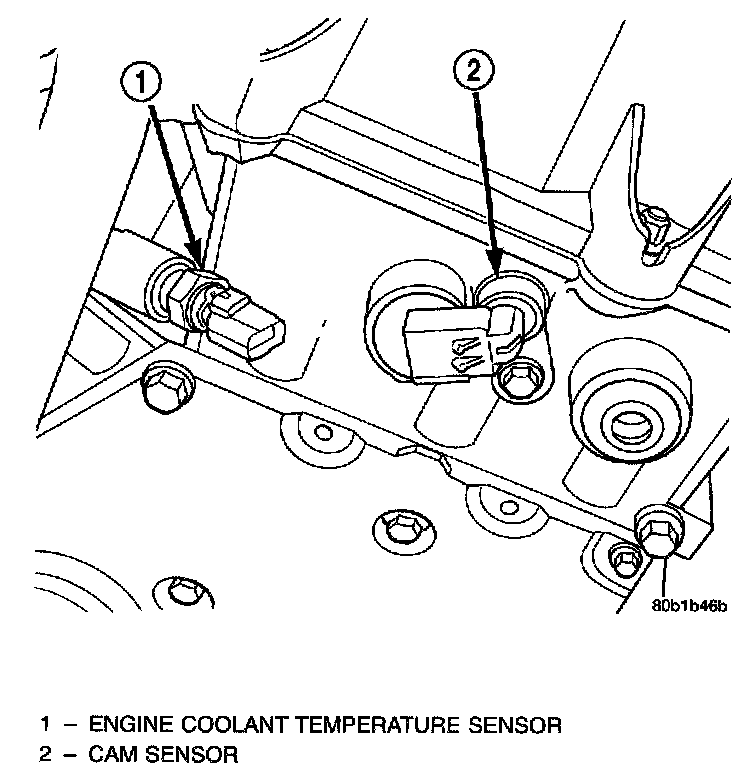 1

2

80b1b46b

1 – ENGINE COOLANT TEMPERATURE SENSOR
2 – CAM SENSOR